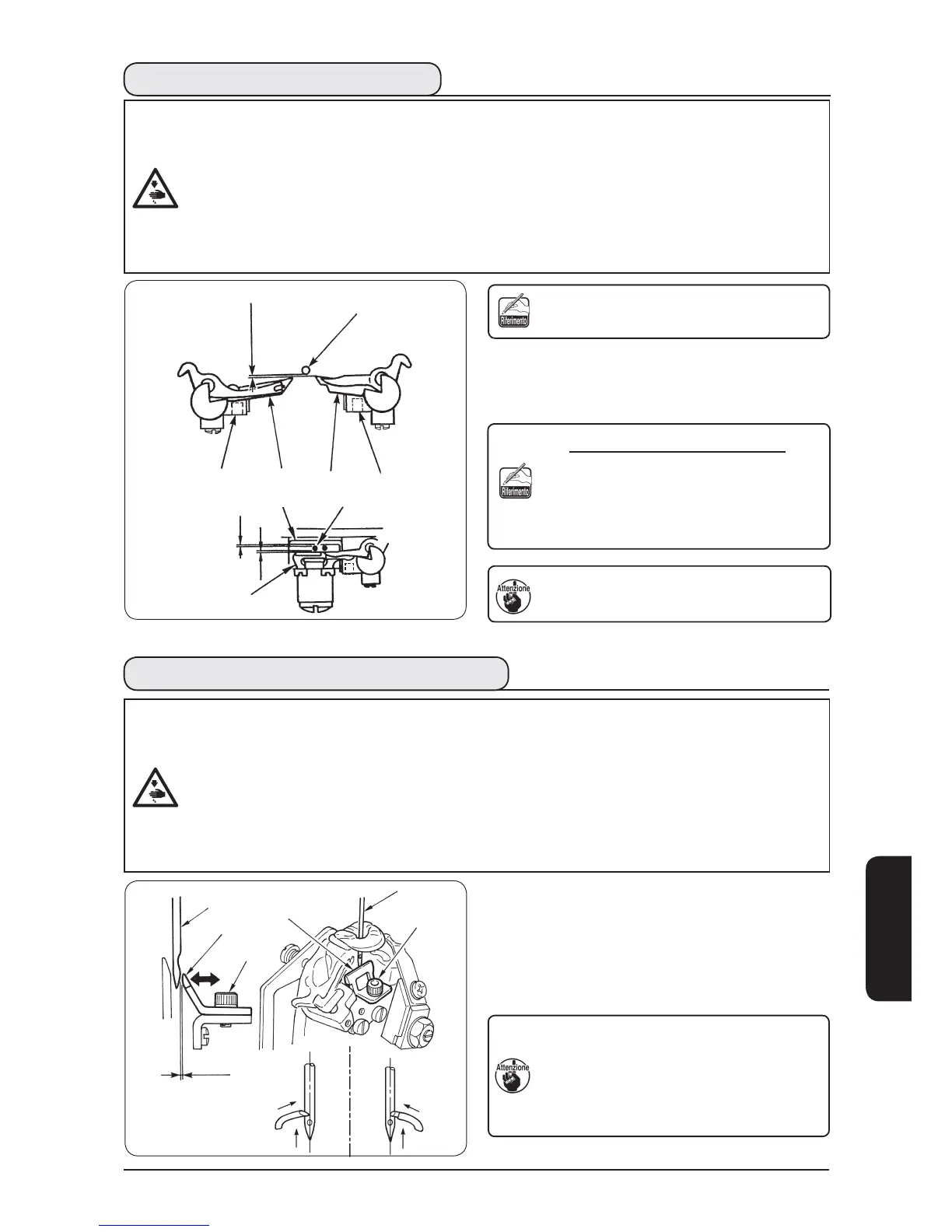 Riferimento

Riferimento

Attenzione

Attenzione