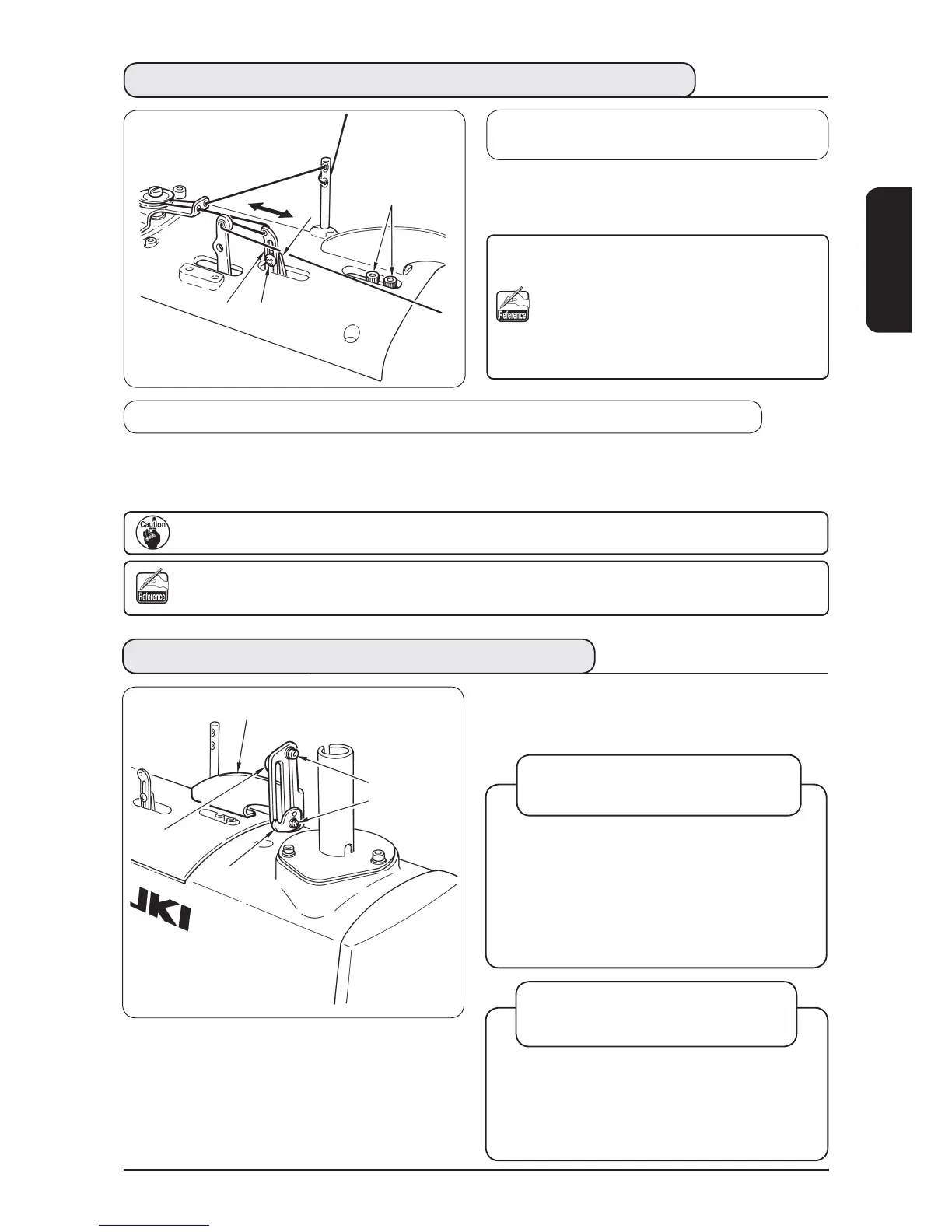 Caution

Reference

Reference

JKI