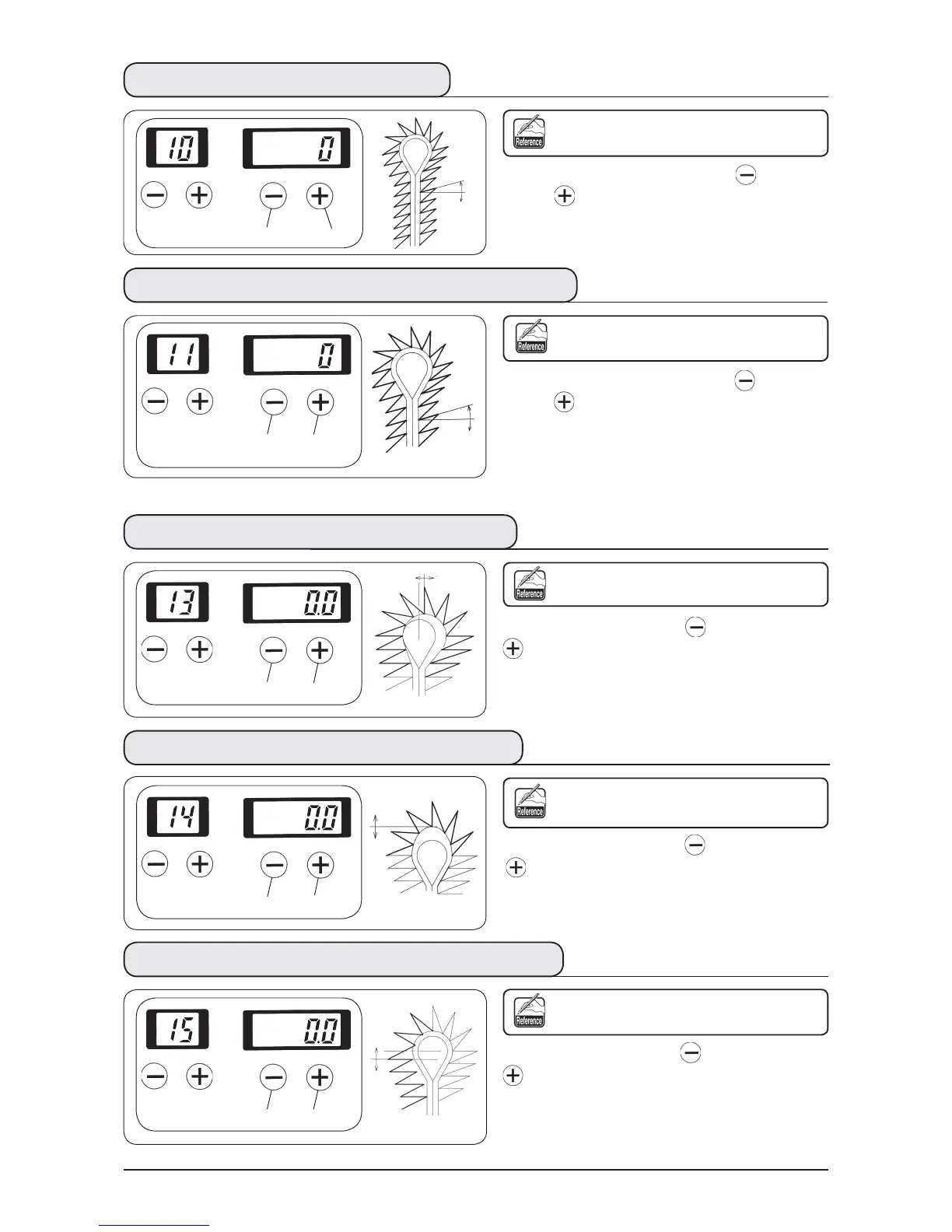 10 0

Reference

11 0

Reference

13 0.0

Reference

14 0.0

Reference

15 0.0

Reference