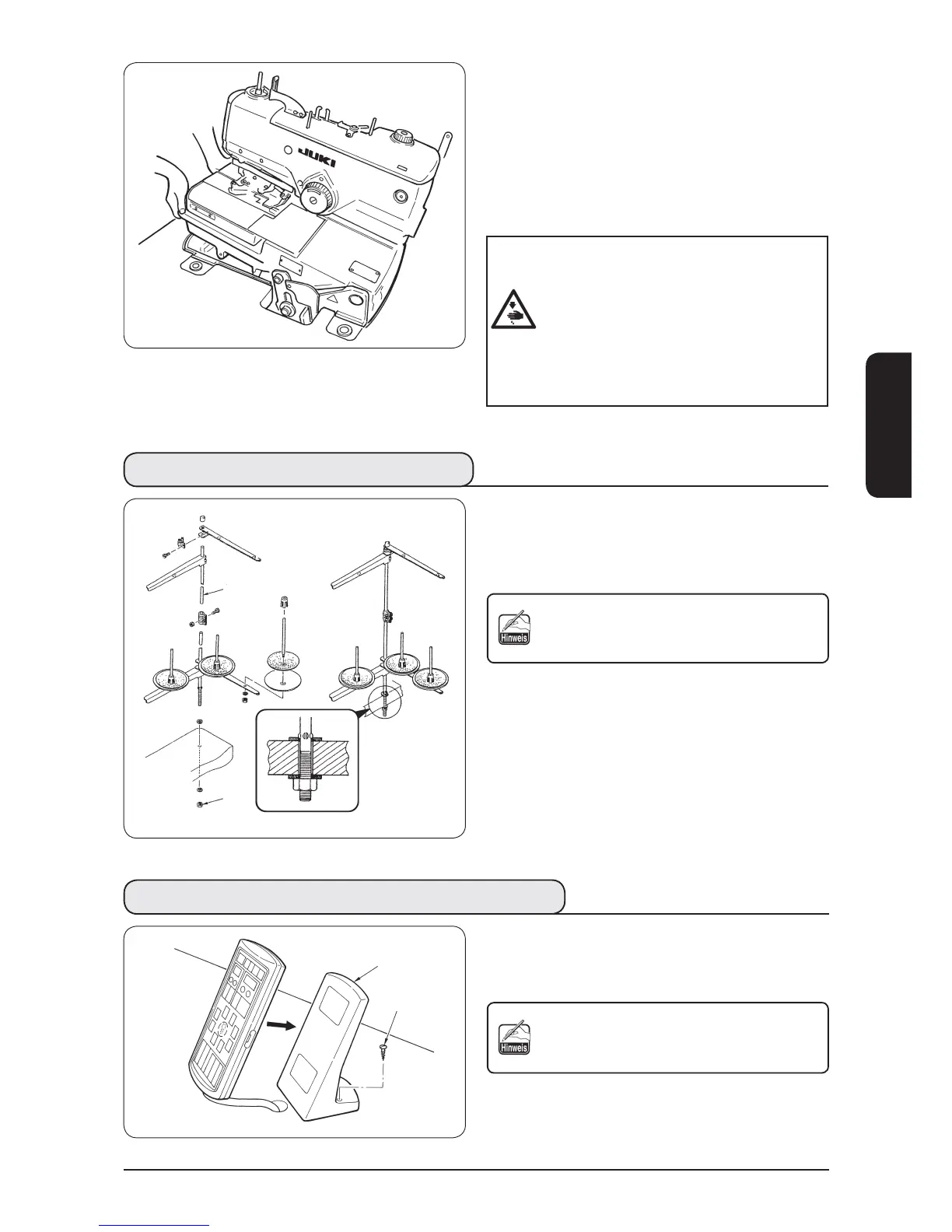 JUKI

Hinweis

Hinweis