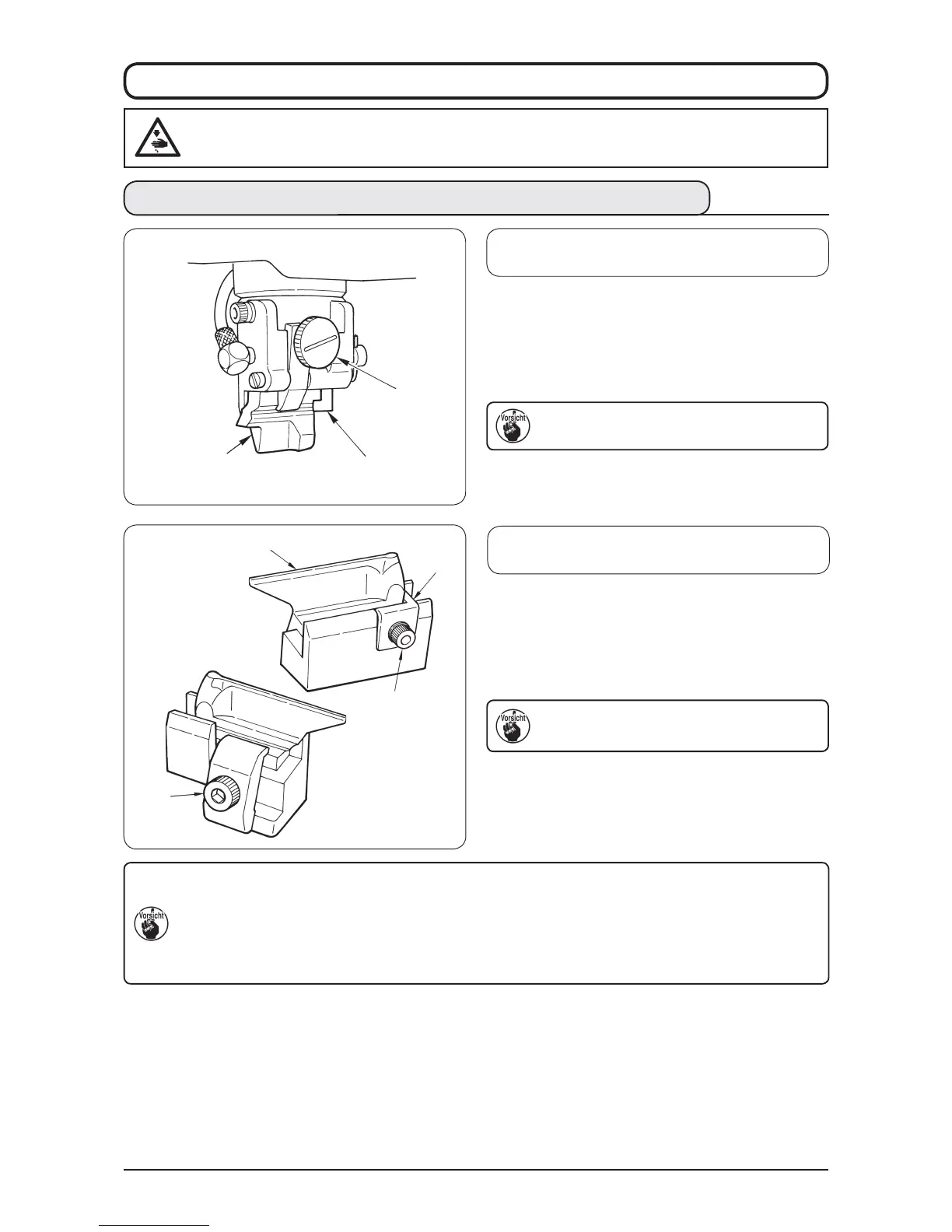 Vorsicht

Vorsicht

Vorsicht