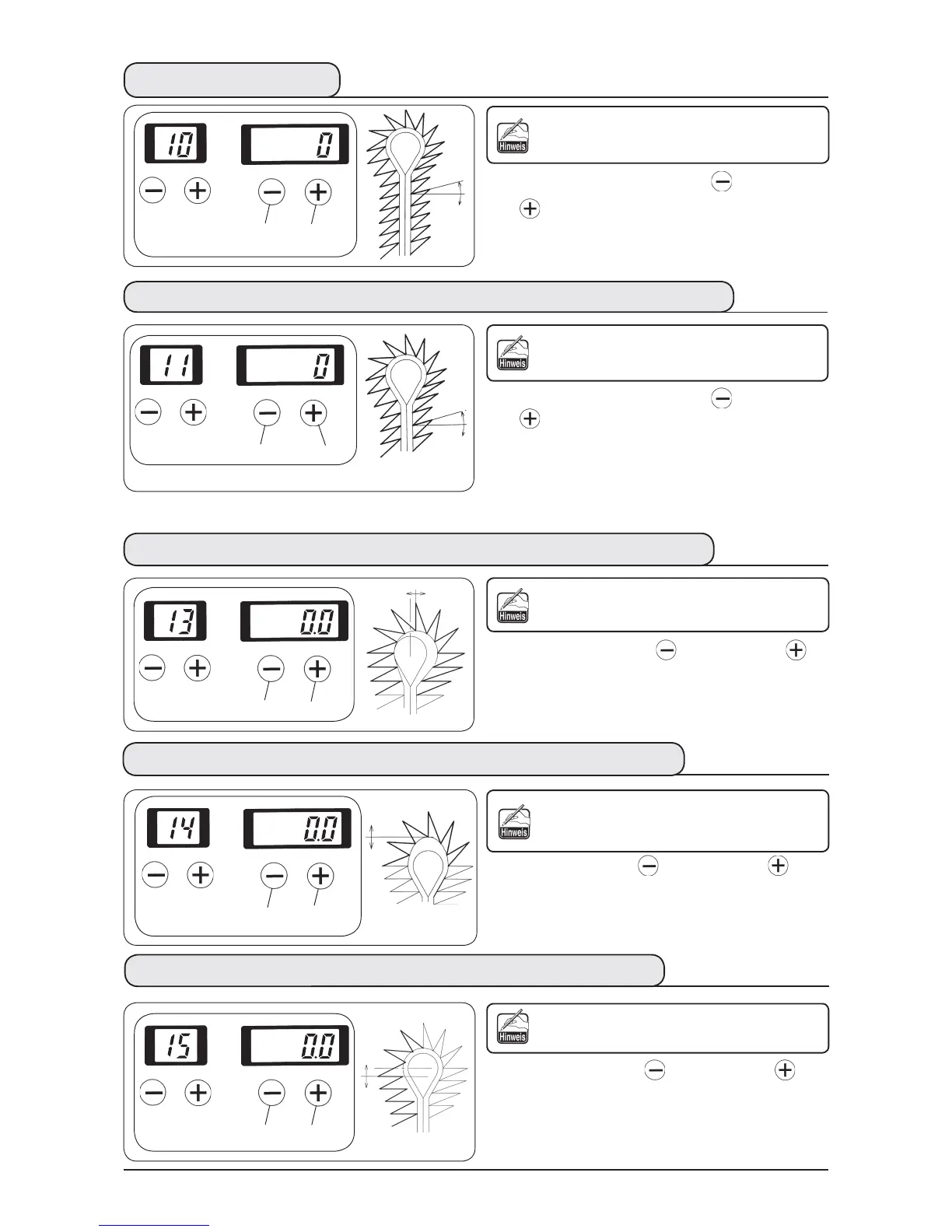 10

0

Hinweis

11

0

Hinweis

13

0.0

Hinweis

14

0.0

Hinweis

15

0.0

Hinweis