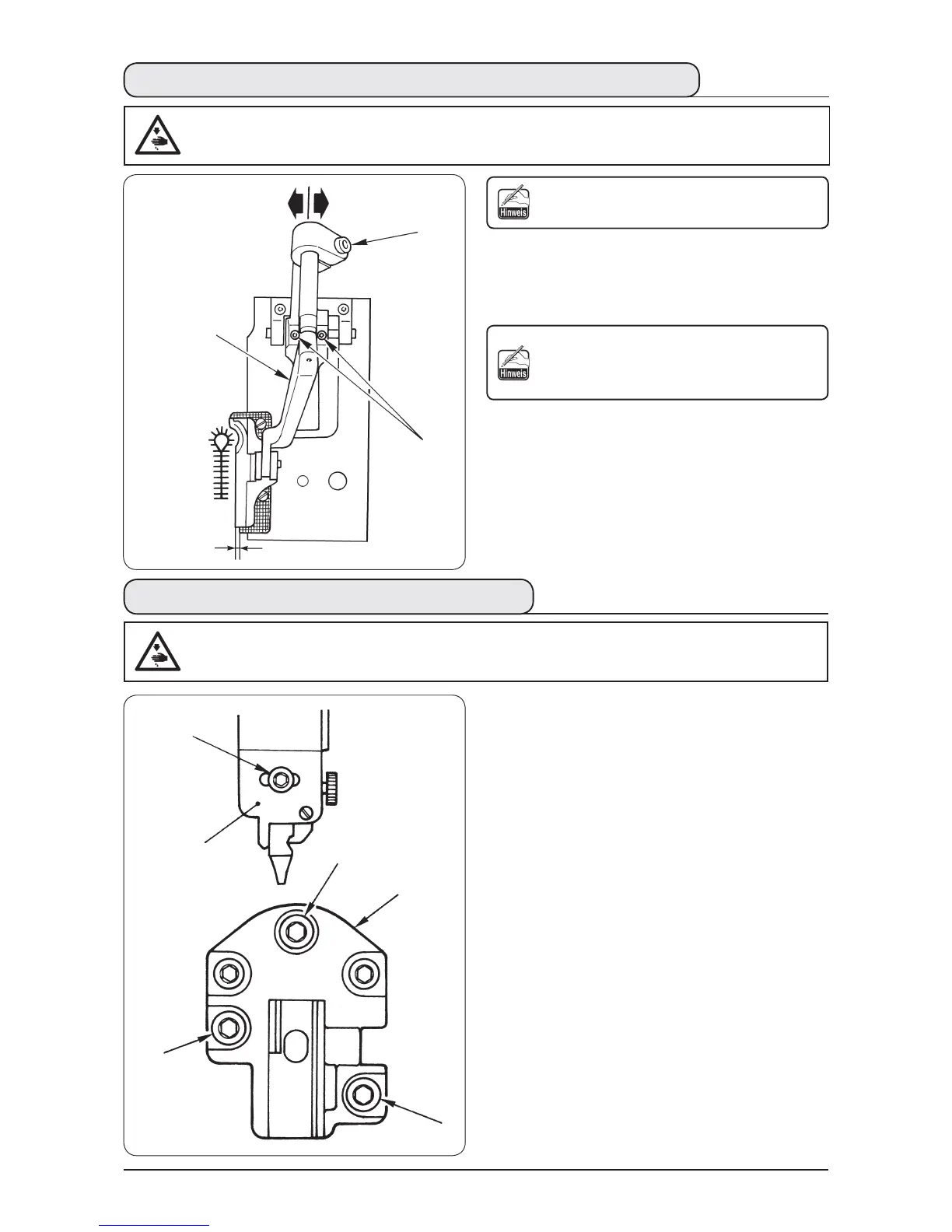 Hinweis

Hinweis