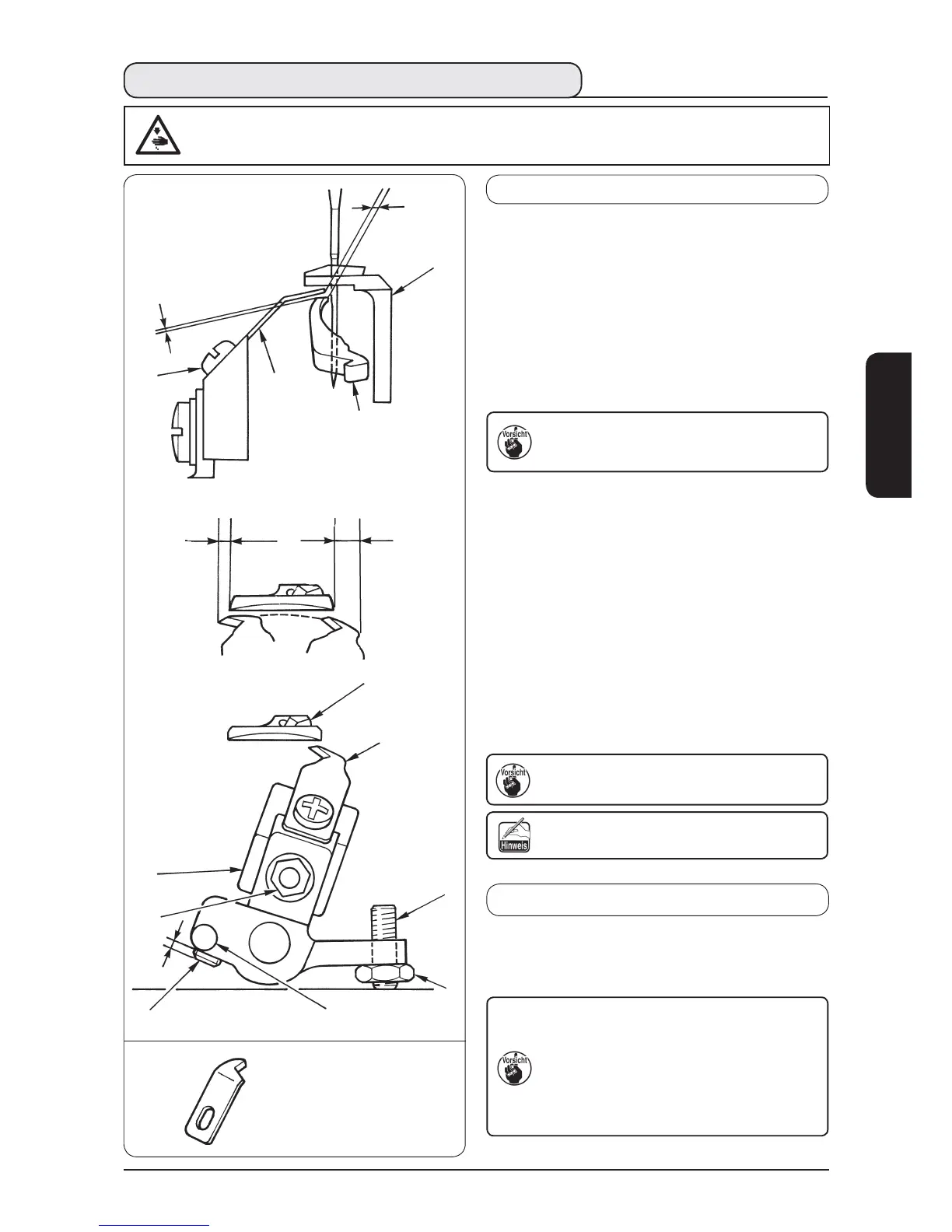 Vorsicht

Vorsicht

Hinweis

Vorsicht