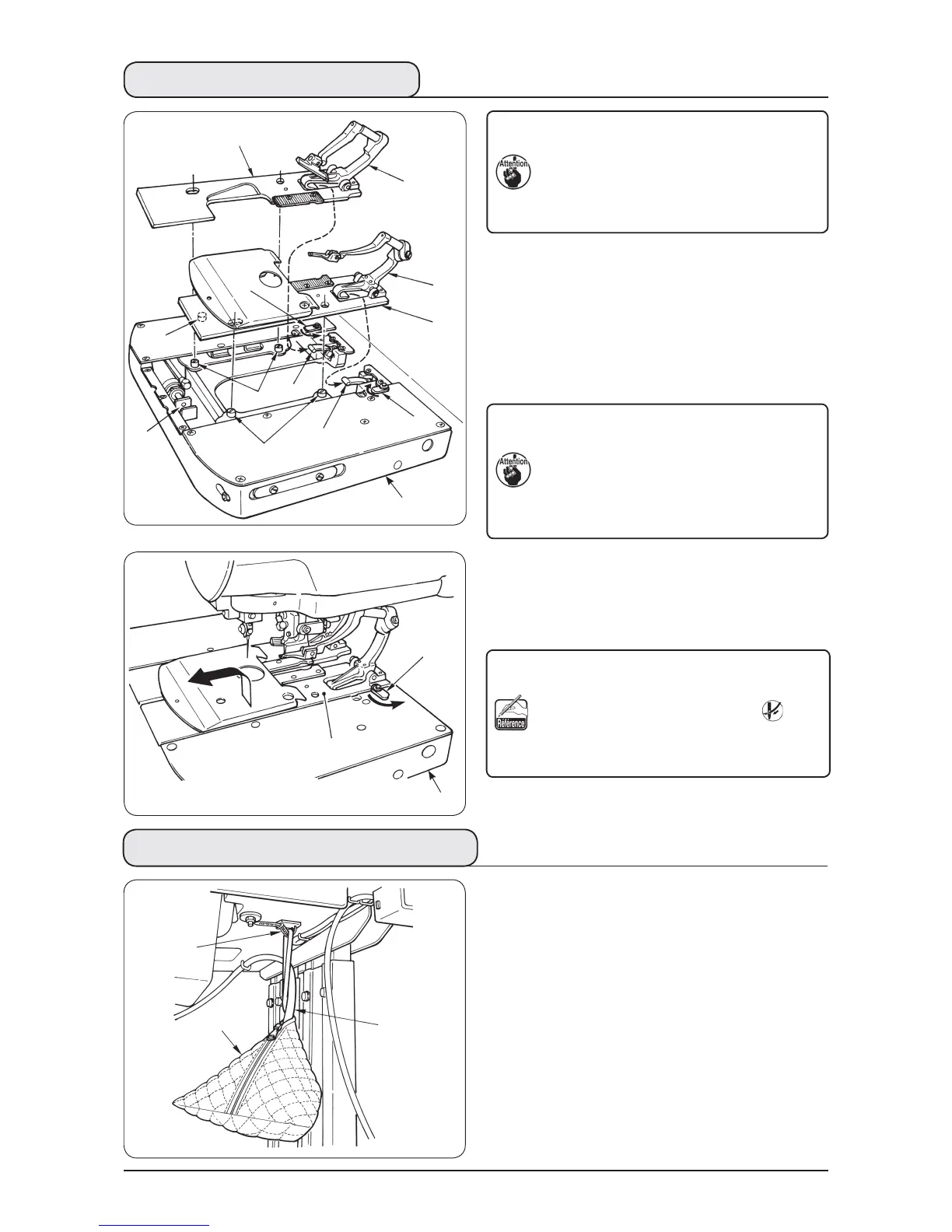 Attention

Attention

Référence