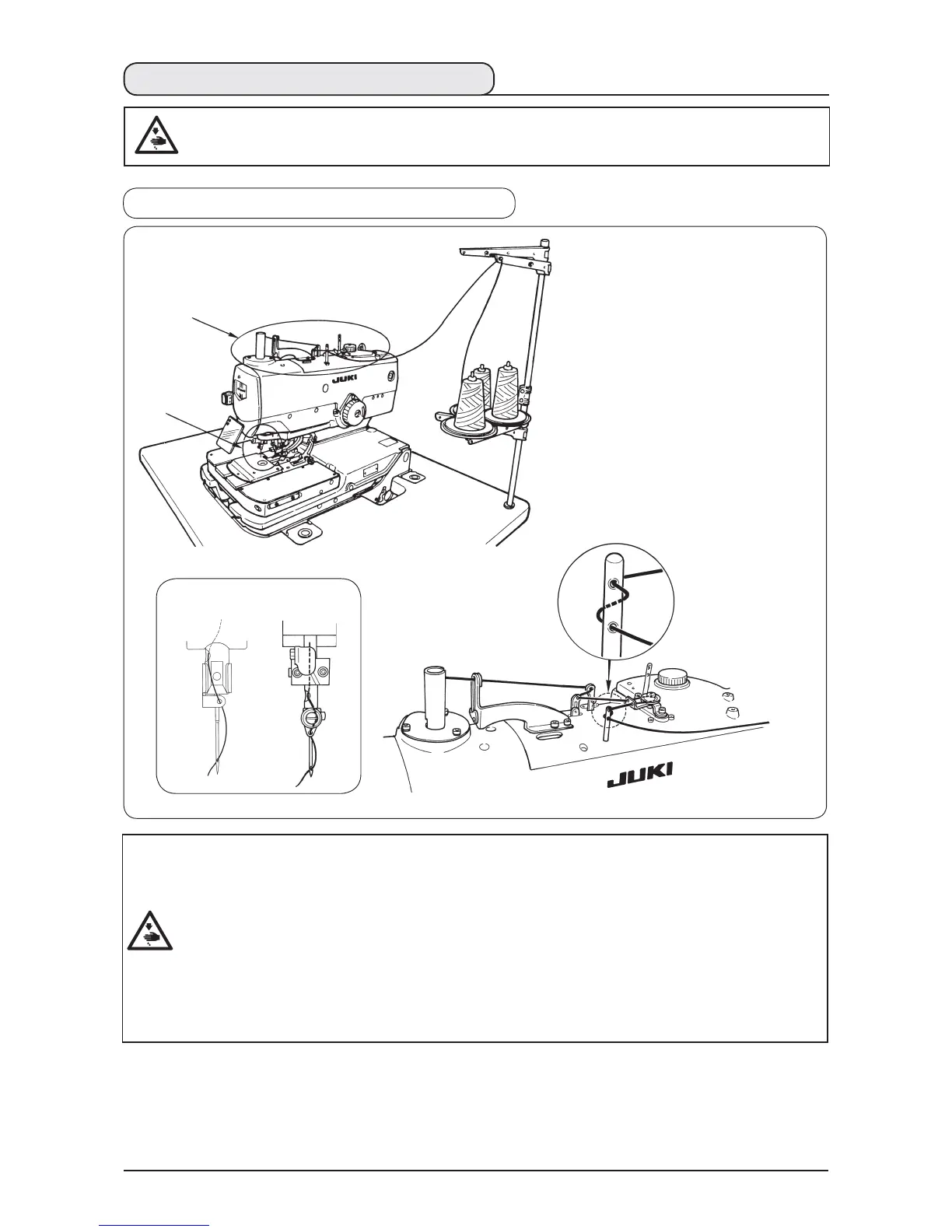 JUKI

JUKI