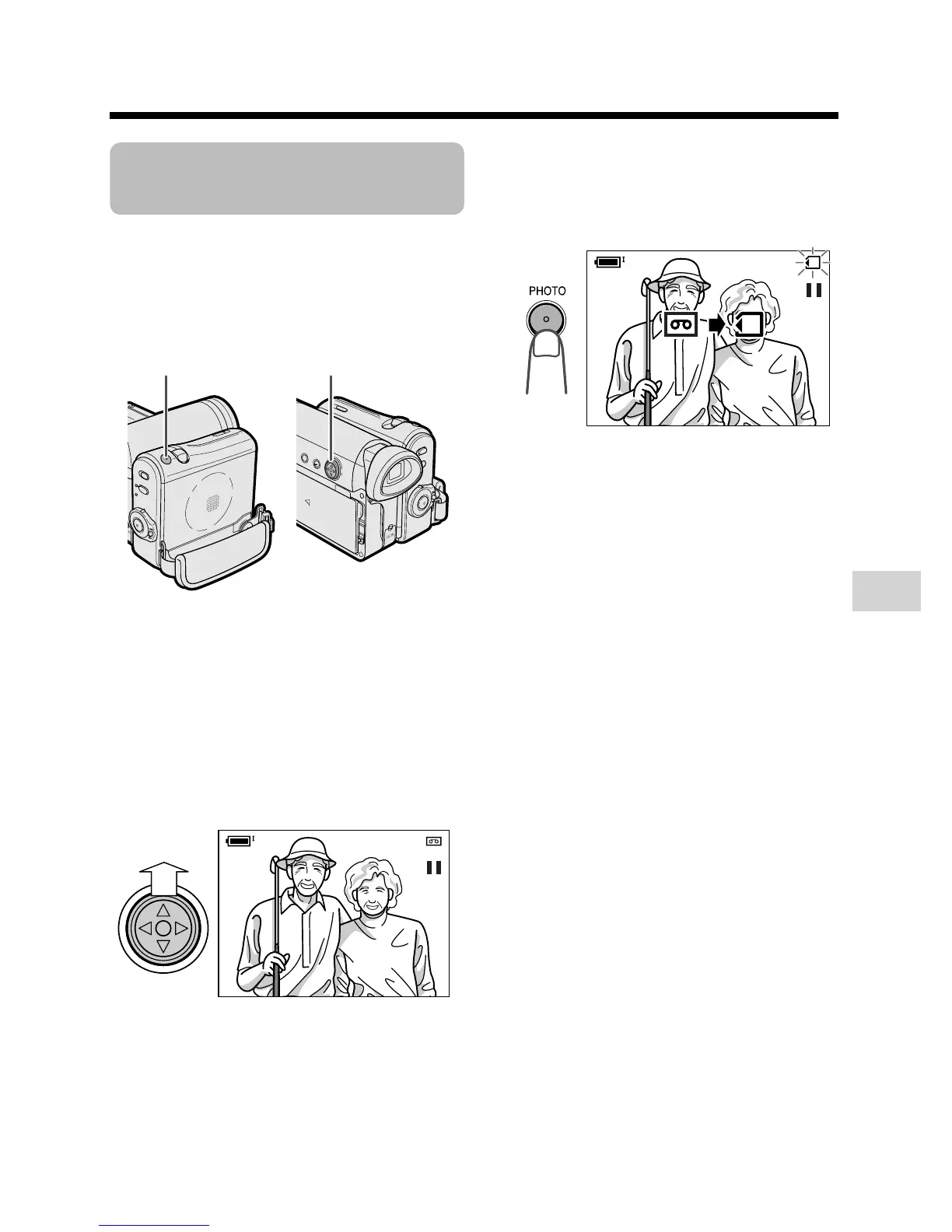 PHOTO