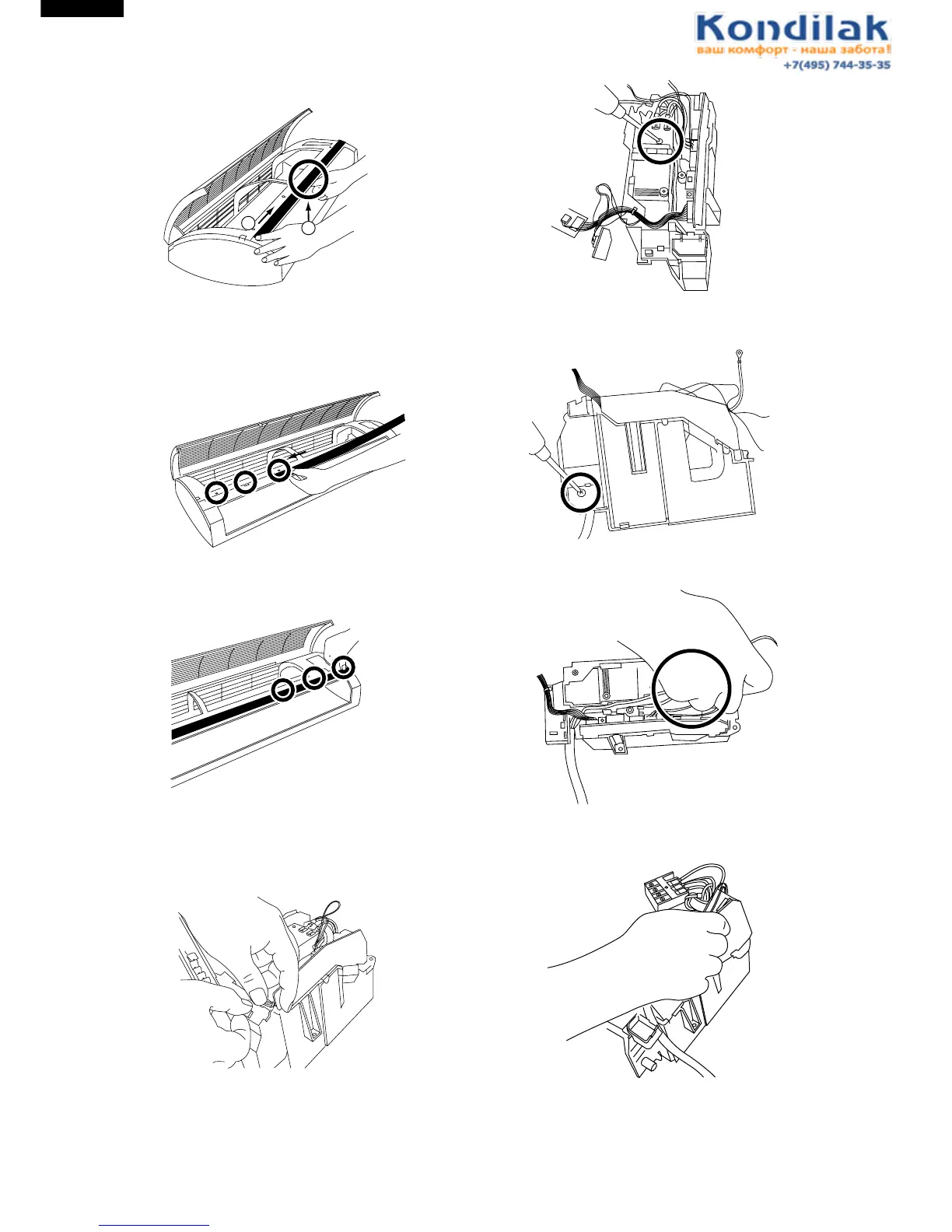 Kondilak
ваш комфорт - наша забота!
+7(495) 744-35-35