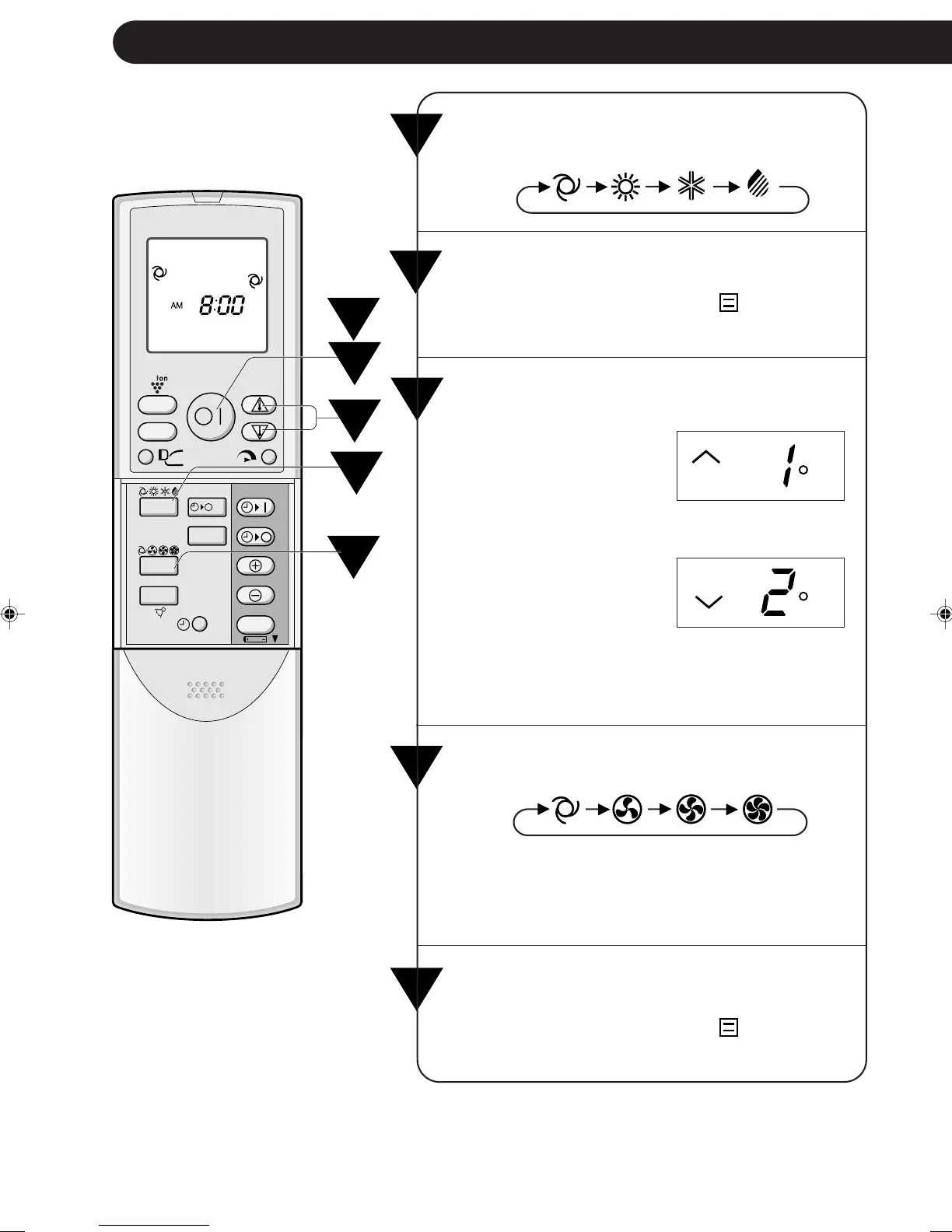 AM 8:00

Ion

1°

2°