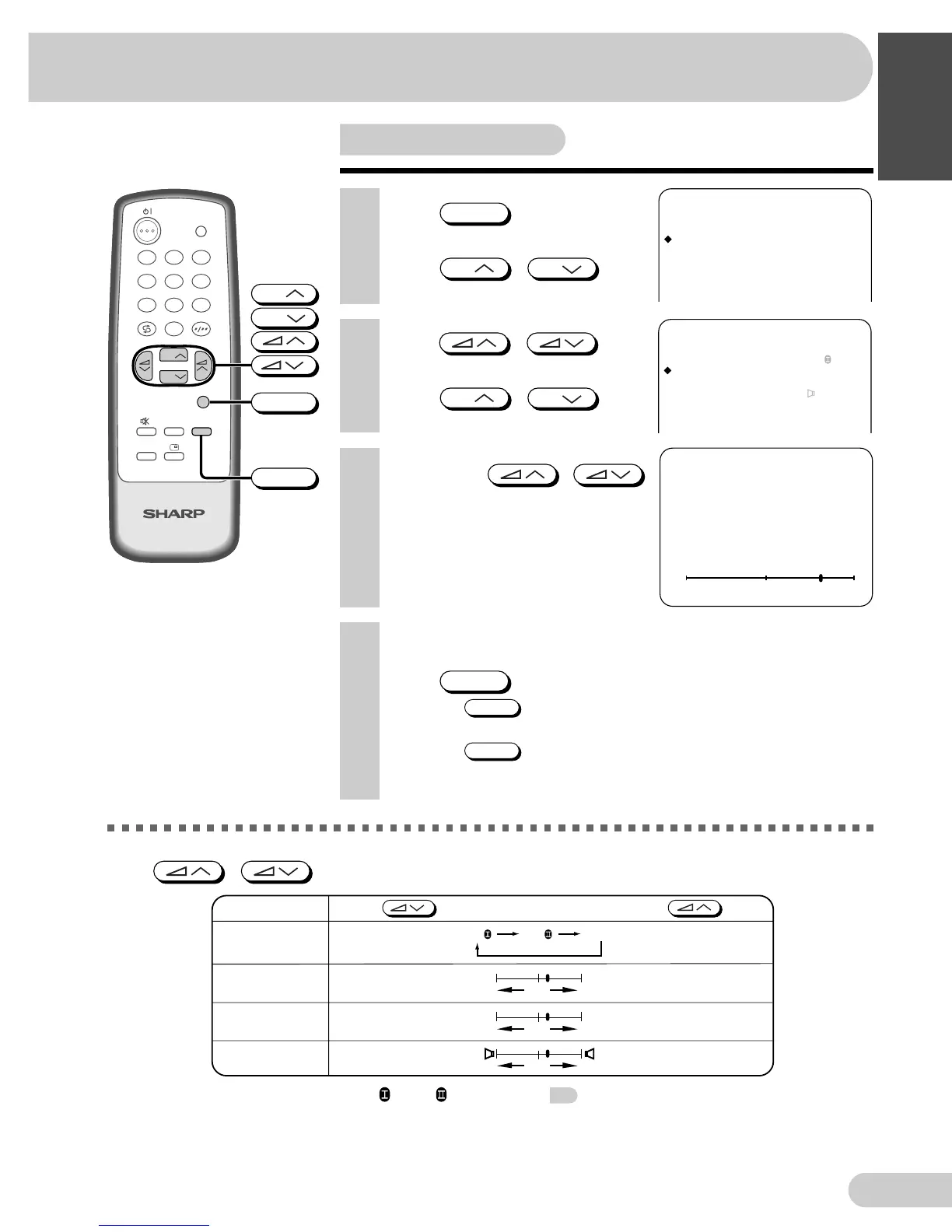 SHARP