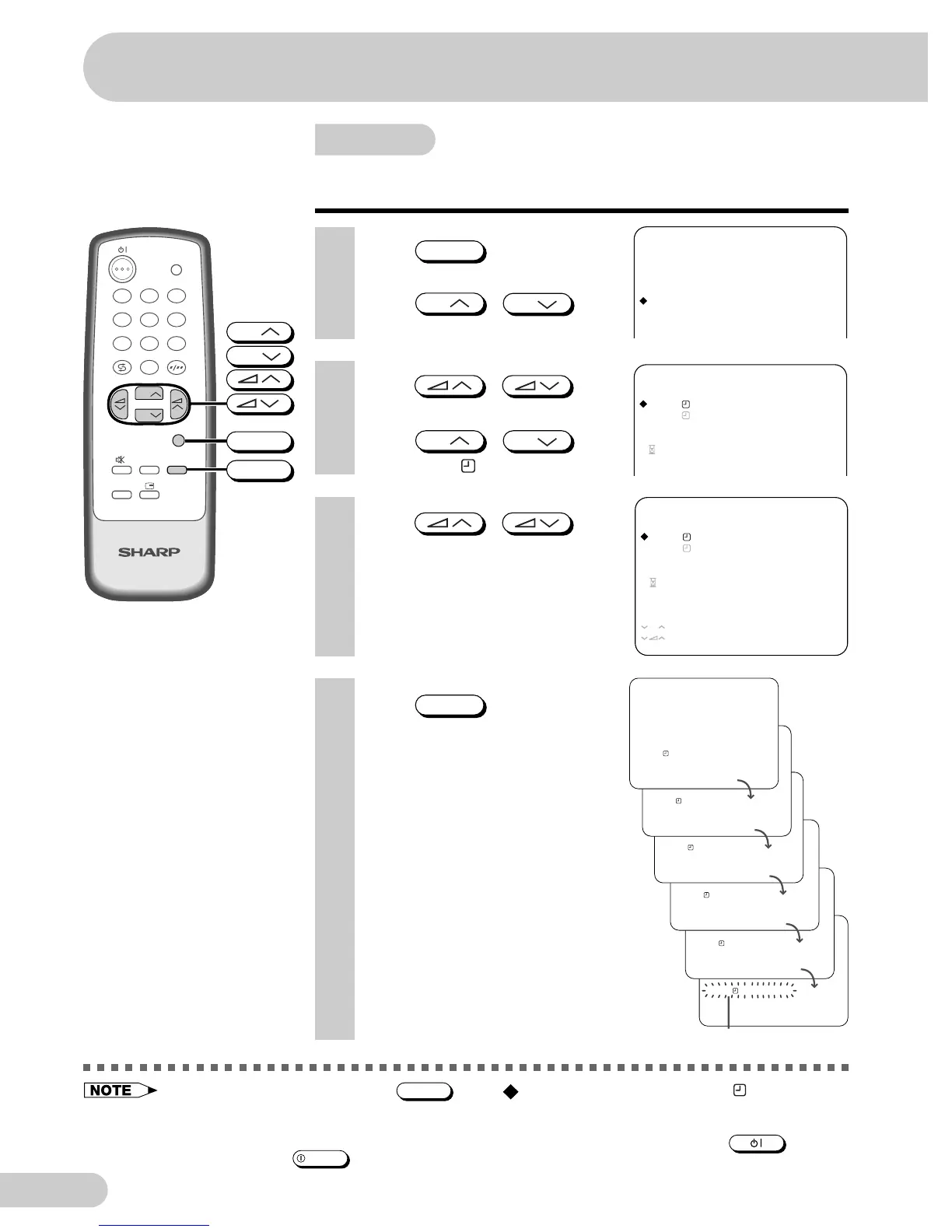 SHARP

NOTE