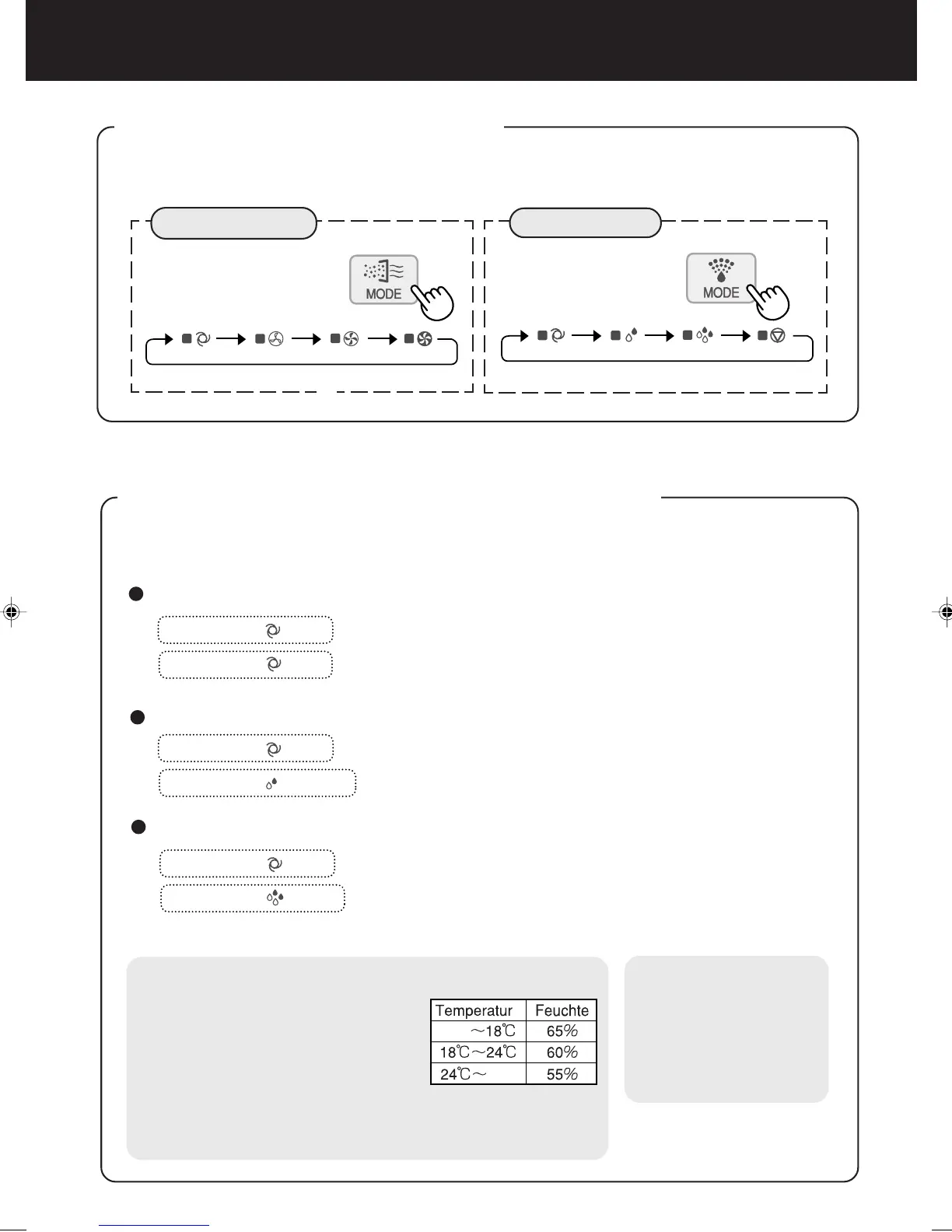 MODE

MODE

| Temperatur | Feuchte |
|---|---|
| ～18℃ | 65% |
| 18℃～24℃ | 60% |
| 24℃～ | 55% |