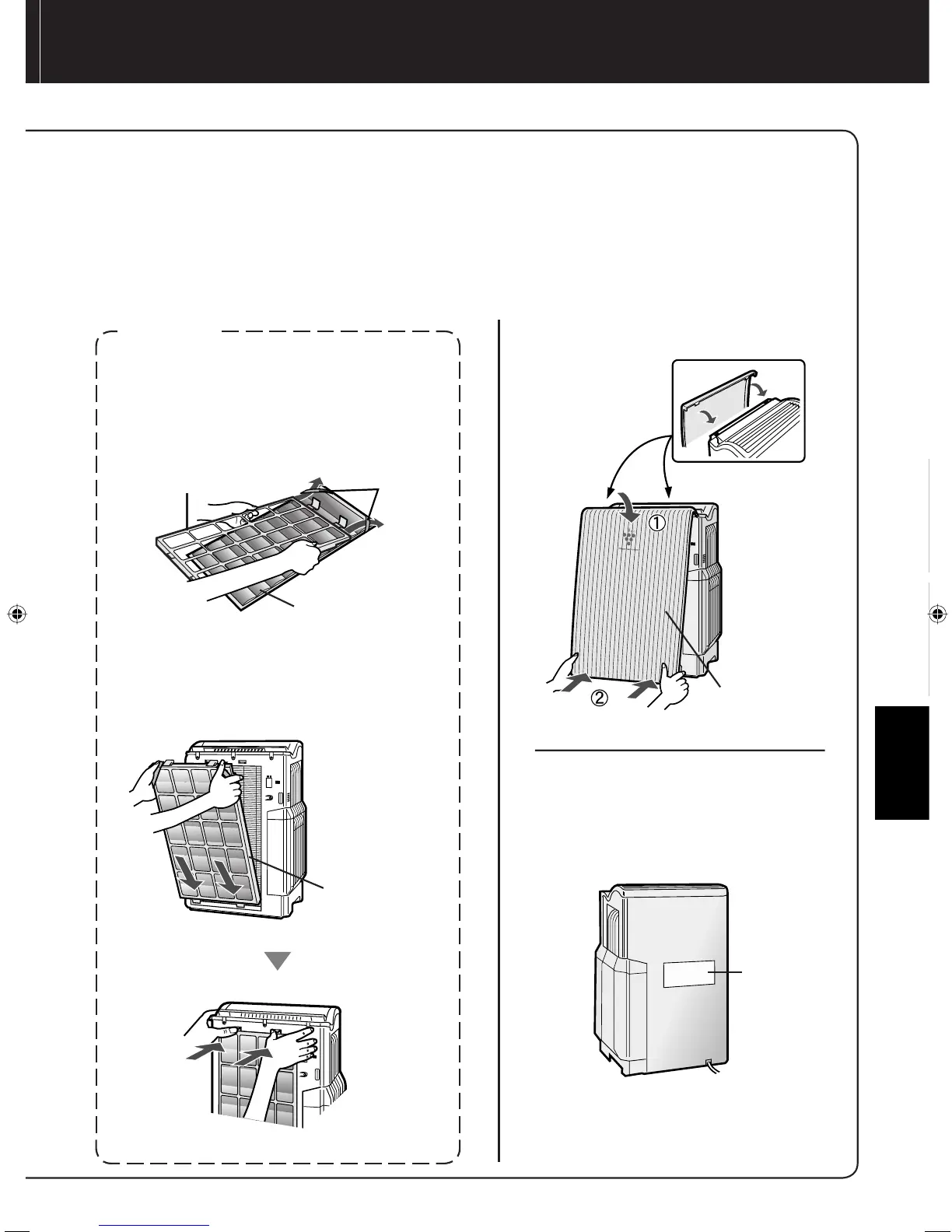 ①

②