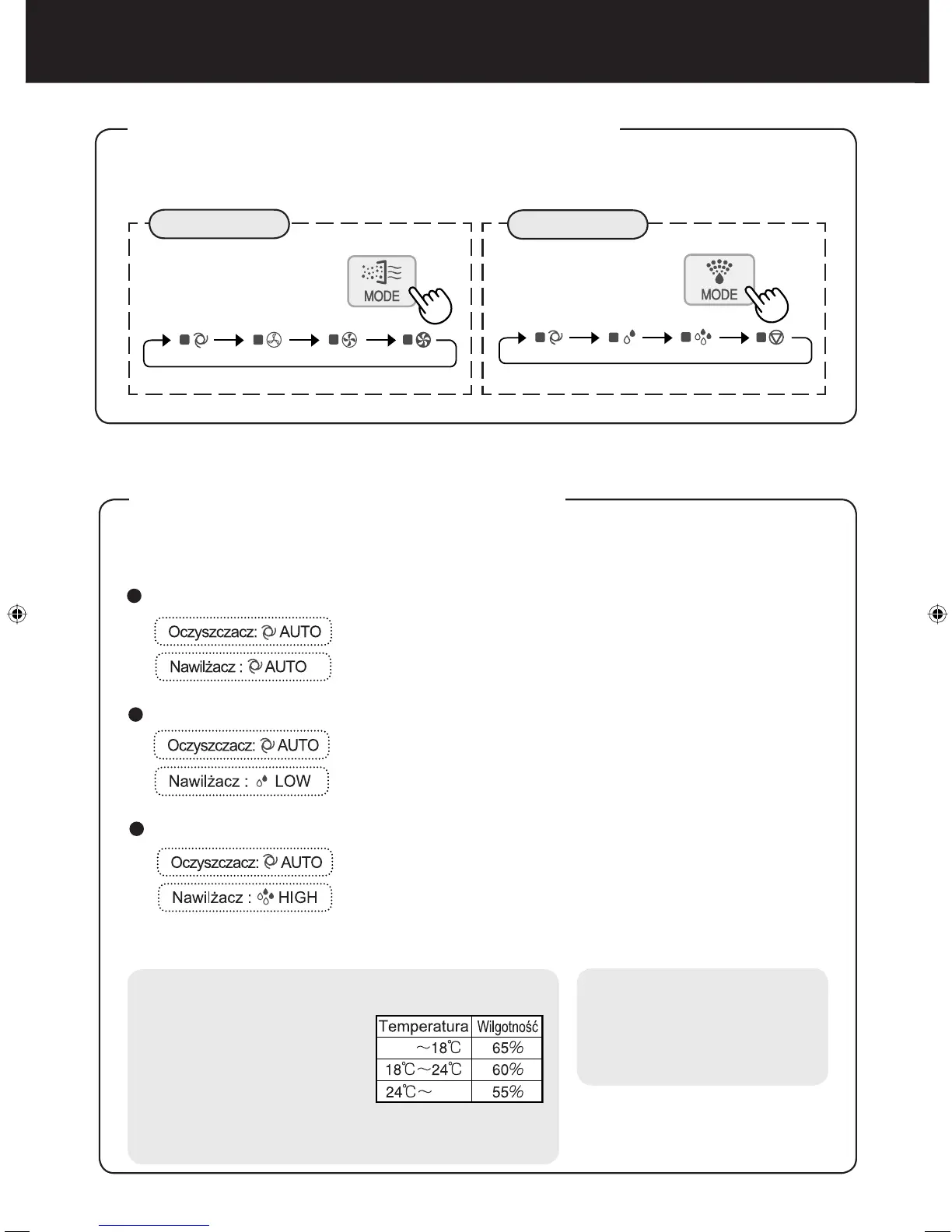 MODE

MODE

Oczyszczacz: AUTO

Nawilżacz : AUTO

Oczyszczacz: AUTO

Nawilżacz : LOW

Oczyszczacz: AUTO

Nawilżacz : HIGH

| Temperatura | Wilgotność |
|---|---|
| ～18℃ | 65% |
| 18℃～24℃ | 60% |
| 24℃～ | 55% |