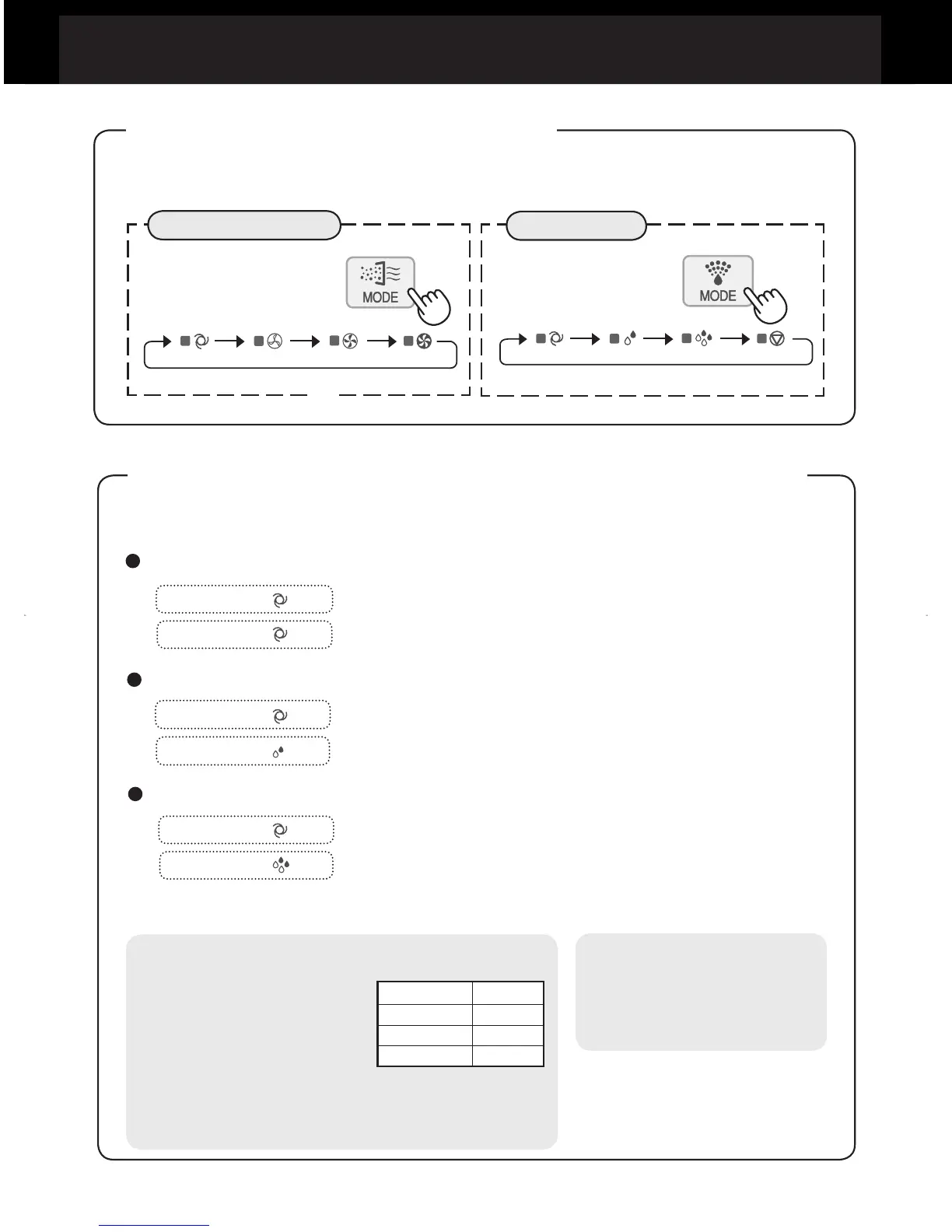 MODE

MODE