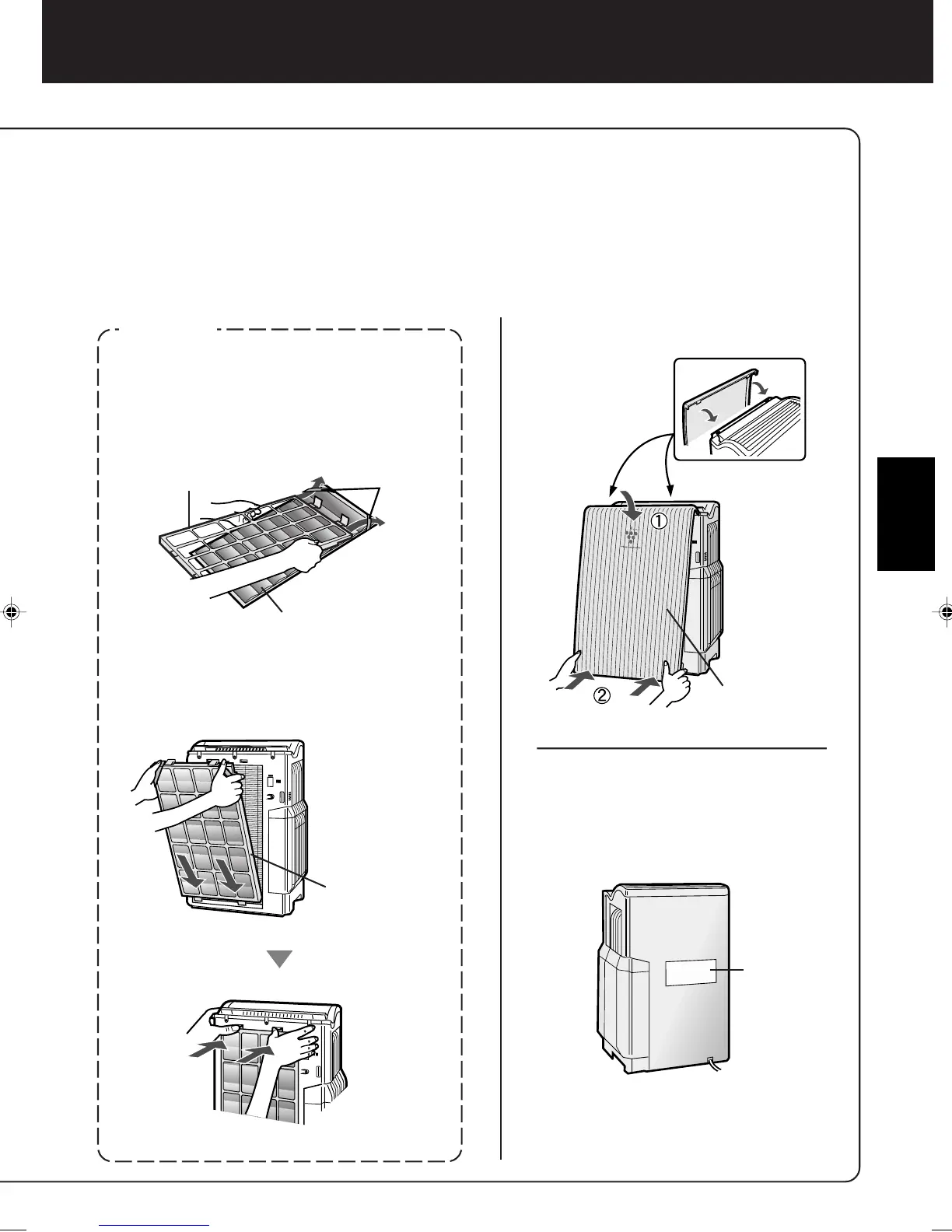 ①

②