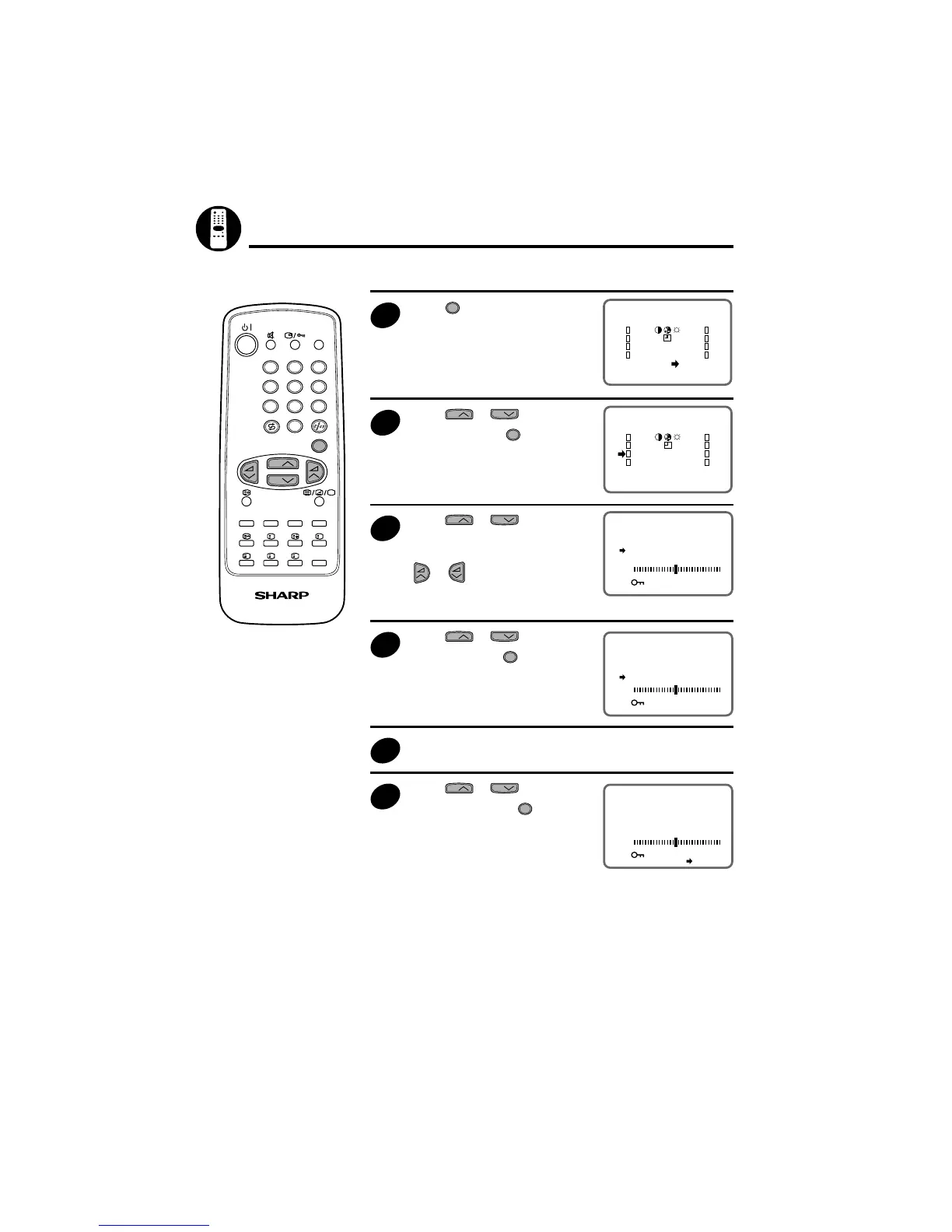 SHARP