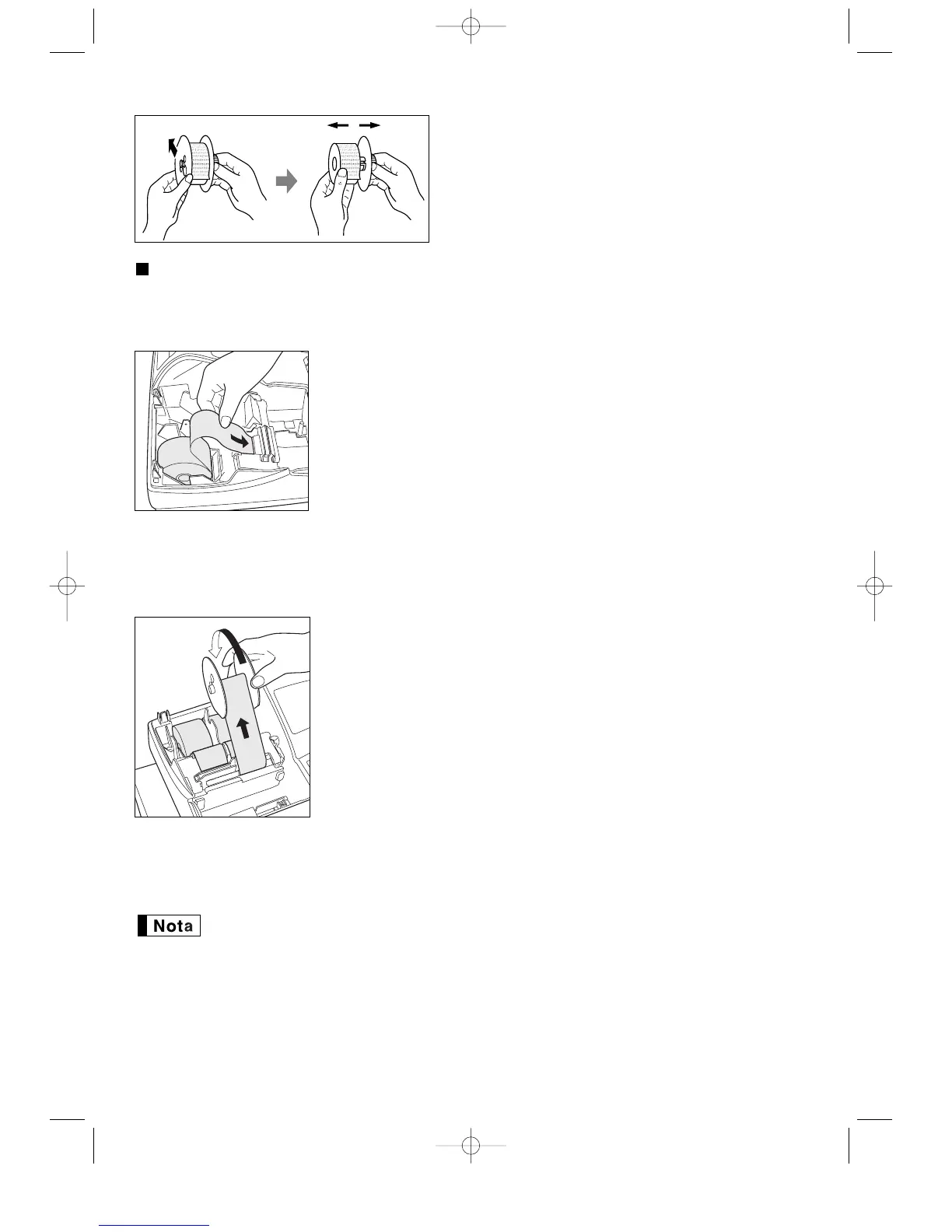 Nota