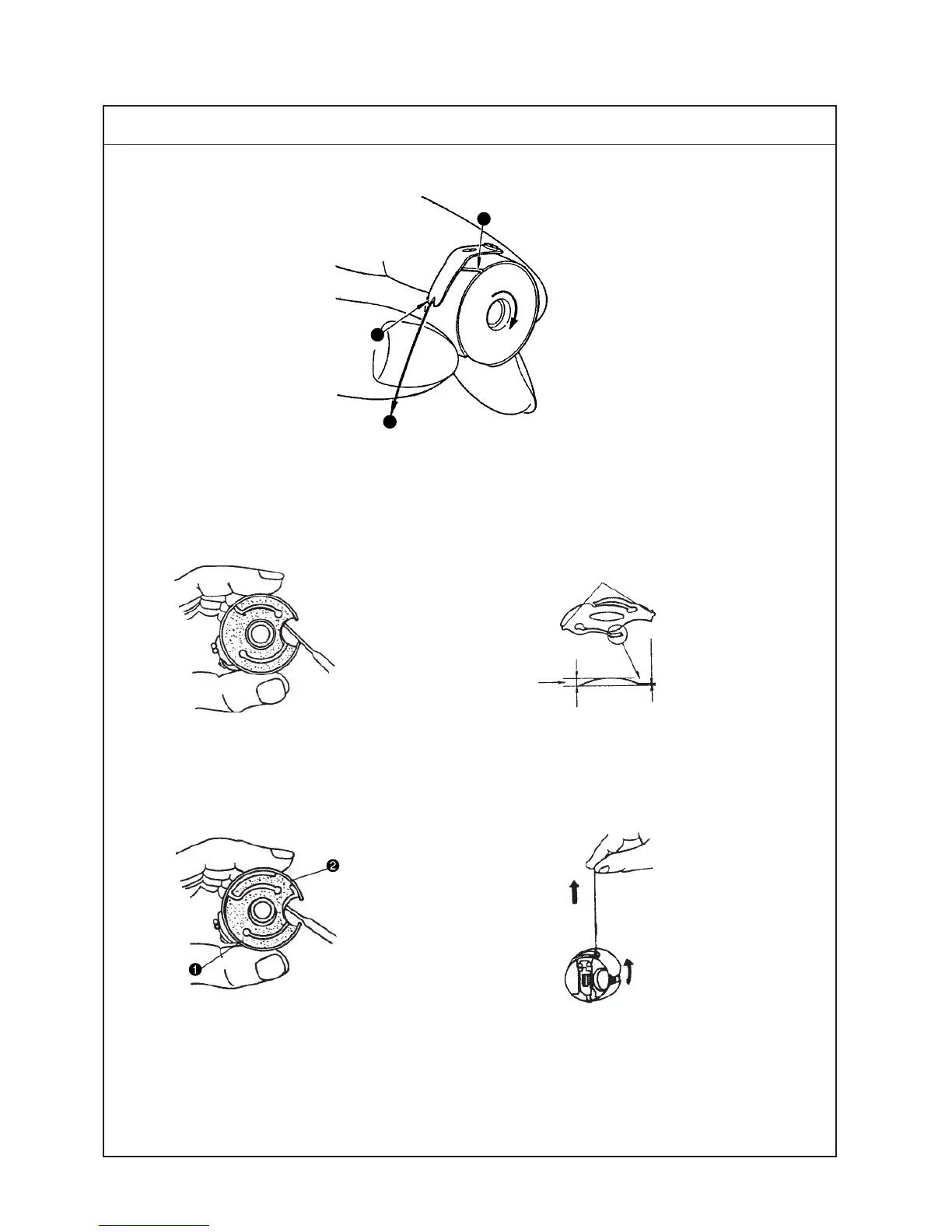 ❷

❶