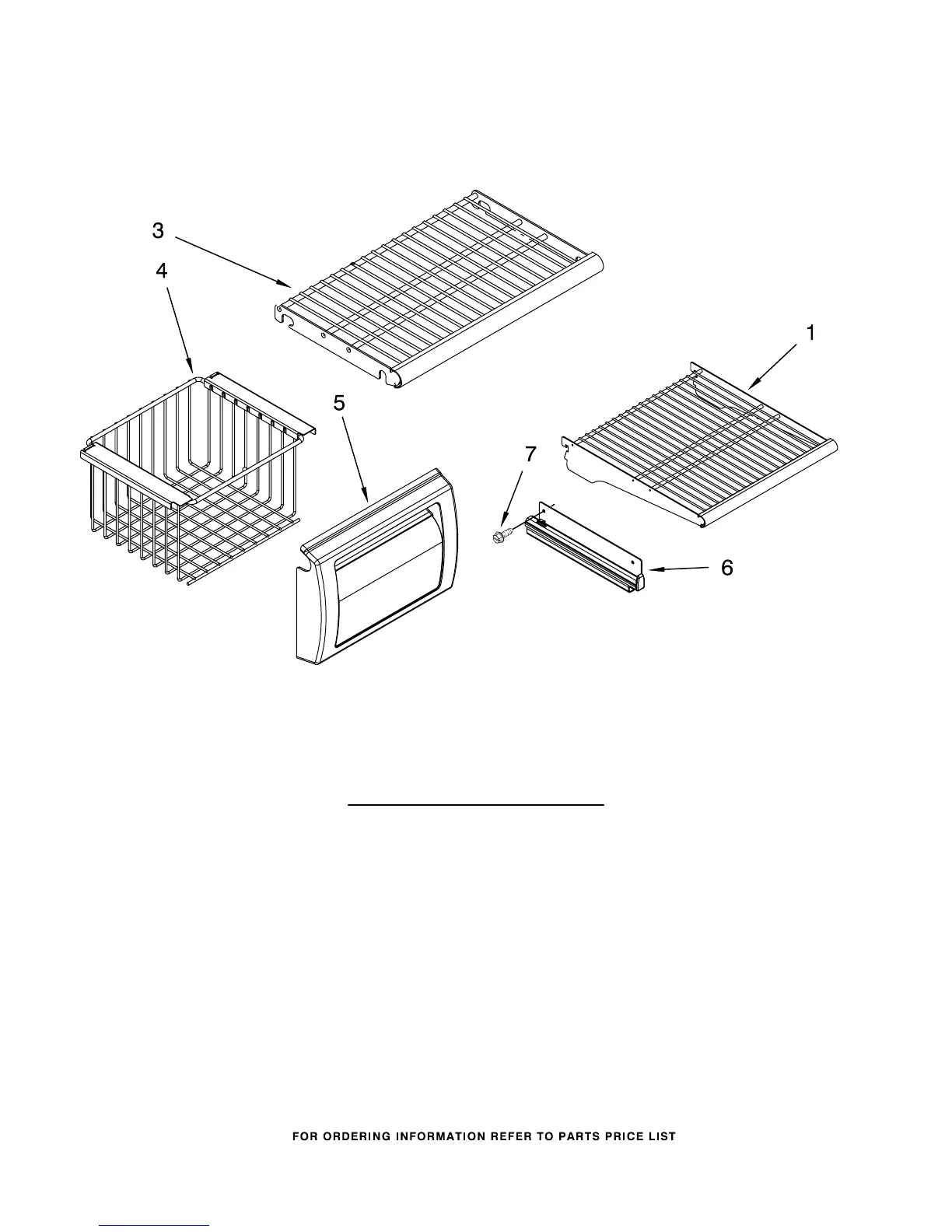 3
4
1
5
7
6

FOR ORDERING INFORMATION REFER TO PARTS PRICE LIST