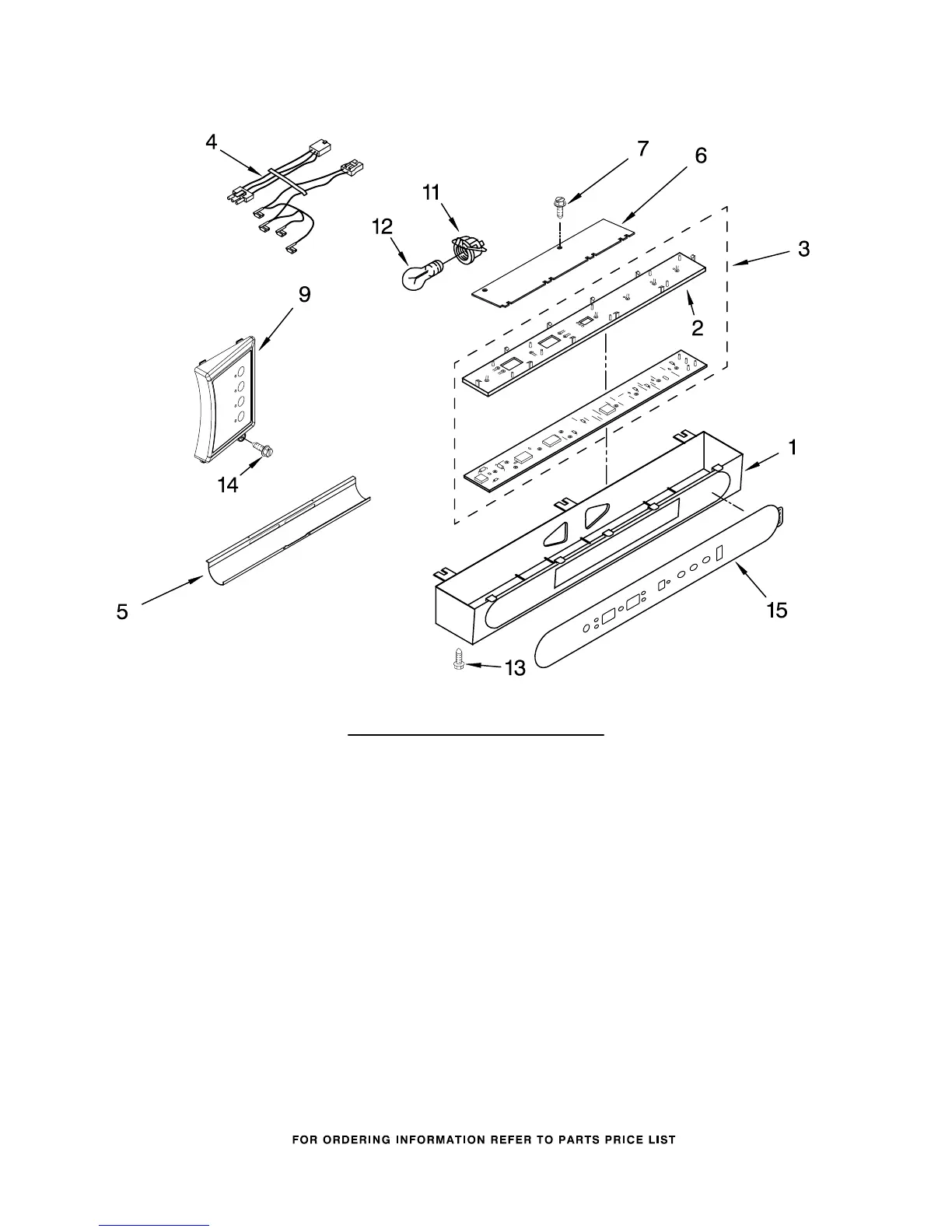 4

7

6

11

12

3

9

2

1

14

5

15

13

FOR ORDERING INFORMATION REFER TO PARTS PRICE LIST