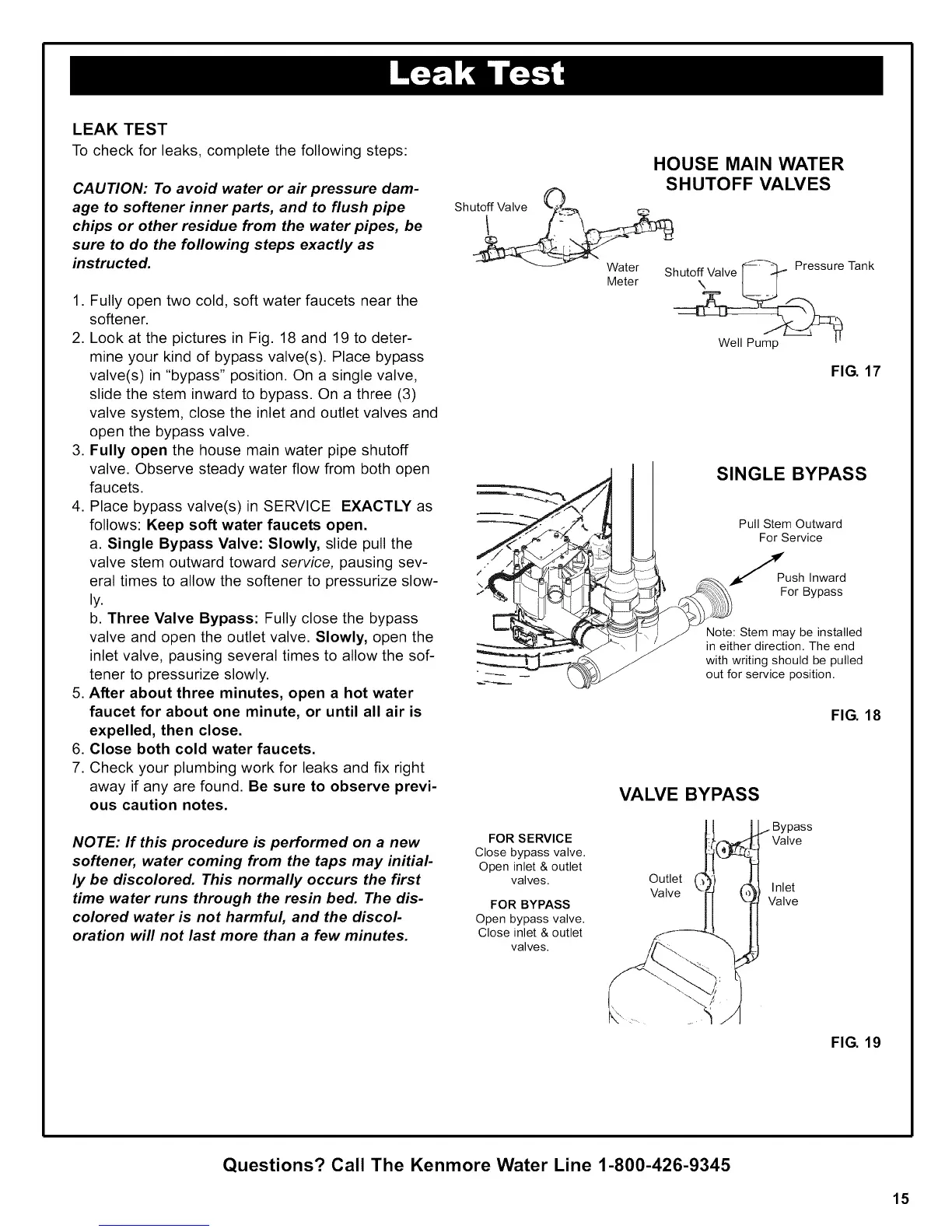 Leak Test

LEAK TEST
To check for leaks, complete the following steps:

CAUTION: To avoid water or air pressure damage to softener inner parts, and to flush pipe chips or other residue from the water pipes, be sure to do the following steps exactly as instructed.

1. Fully open two cold, soft water faucets near the softener.
2. Look at the pictures in Fig. 18 and 19 to determine your kind of bypass valve(s). Place bypass valve(s) in "bypass" position. On a single valve, slide the stem inward to bypass. On a three (3) valve system, close the inlet and outlet valves and open the bypass valve.
3. Fully open the house main water pipe shutoff valve. Observe steady water flow from both open faucets.
4. Place bypass valve(s) in SERVICE EXACTLY as follows: Keep soft water faucets open.
a. Single Bypass Valve: Slowly, slide pull the valve stem outward toward service, pausing several times to allow the softener to pressurize slowly.
b. Three Valve Bypass: Fully close the bypass valve and open the outlet valve. Slowly, open the inlet valve, pausing several times to allow the softener to pressurize slowly.
5. After about three minutes, open a hot water faucet for about one minute, or until all air is expelled, then close.
6. Close both cold water faucets.
7. Check your plumbing work for leaks and fix right away if any are found. Be sure to observe previous caution notes.

NOTE: If this procedure is performed on a new softener, water coming from the taps may initially be discolored. This normally occurs the first time water runs through the resin bed. The discolored water is not harmful, and the discoloration will not last more than a few minutes.

HOUSE MAIN WATER SHUTOFF VALVES

Shutoff Valve
Water Meter
Shutoff Valve
Pressure Tank
Well Pump

FIG. 17

SINGLE BYPASS

Pull Stem Outward For Service
Push Inward For Bypass
Note: Stem may be installed in either direction. The end with writing should be pulled out for service position.

FIG. 18

VALVE BYPASS

FOR SERVICE
Close bypass valve. Open inlet & outlet valves.
FOR BYPASS
Open bypass valve. Close inlet & outlet valves.

Bypass Valve
Outlet Valve
Inlet Valve

FIG. 19

Questions? Call The Kenmore Water Line 1-800-426-9345

15