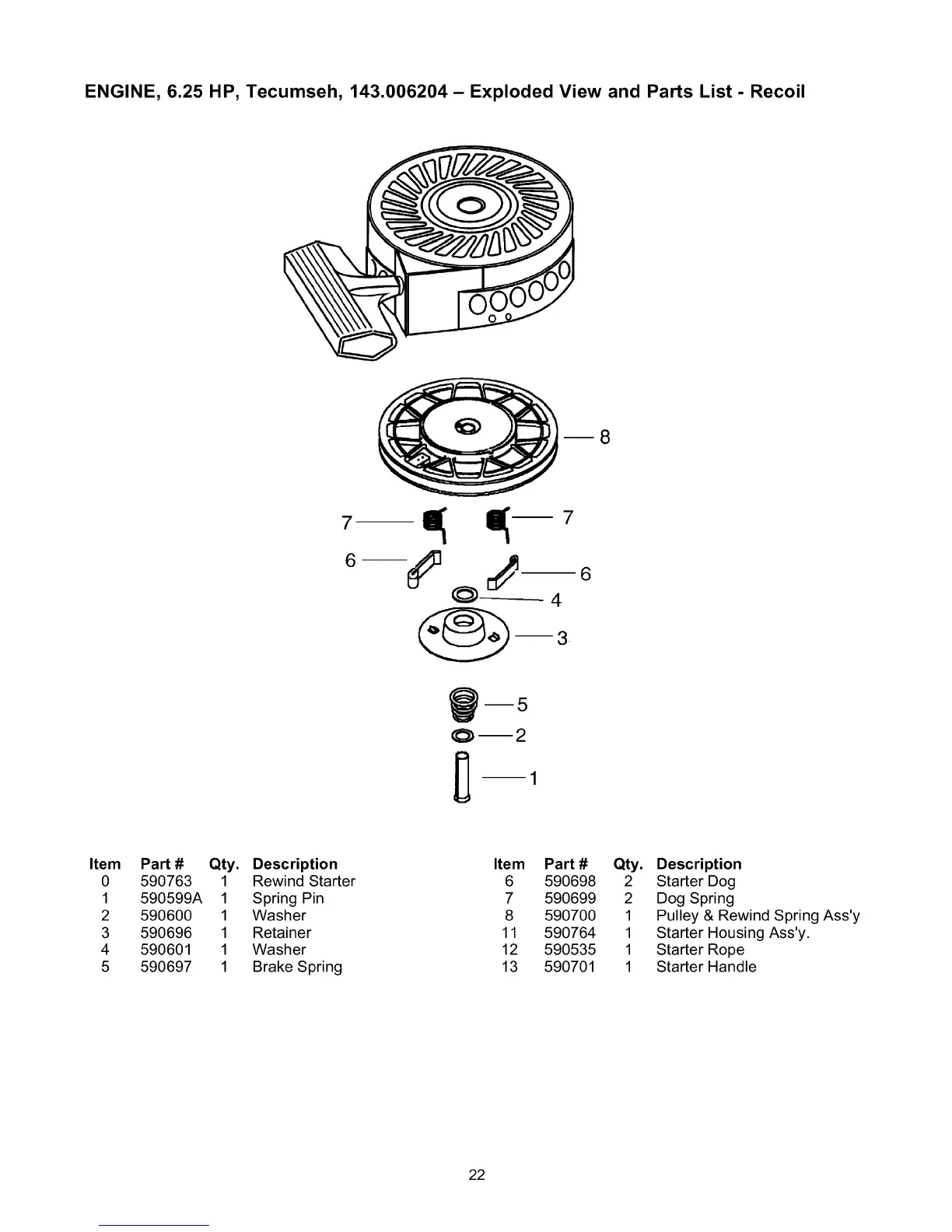 ENGINE, 6.25 HP, Tecumseh, 143.006204 – Exploded View and Parts List - Recoil

8

7

7

6

6

4

3

5

2

1

| Item | Part # | Qty. | Description |
|---|---|---|---|
| 0 | 590763 | 1 | Rewind Starter |
| 1 | 590599A | 1 | Spring Pin |
| 2 | 590600 | 1 | Washer |
| 3 | 590696 | 1 | Retainer |
| 4 | 590601 | 1 | Washer |
| 5 | 590697 | 1 | Brake Spring |

| Item | Part # | Qty. | Description |
|---|---|---|---|
| 6 | 590698 | 2 | Starter Dog |
| 7 | 590699 | 2 | Dog Spring |
| 8 | 590700 | 1 | Pulley & Rewind Spring Ass'y |
| 11 | 590764 | 1 | Starter Housing Ass'y. |
| 12 | 590535 | 1 | Starter Rope |
| 13 | 590701 | 1 | Starter Handle |

22