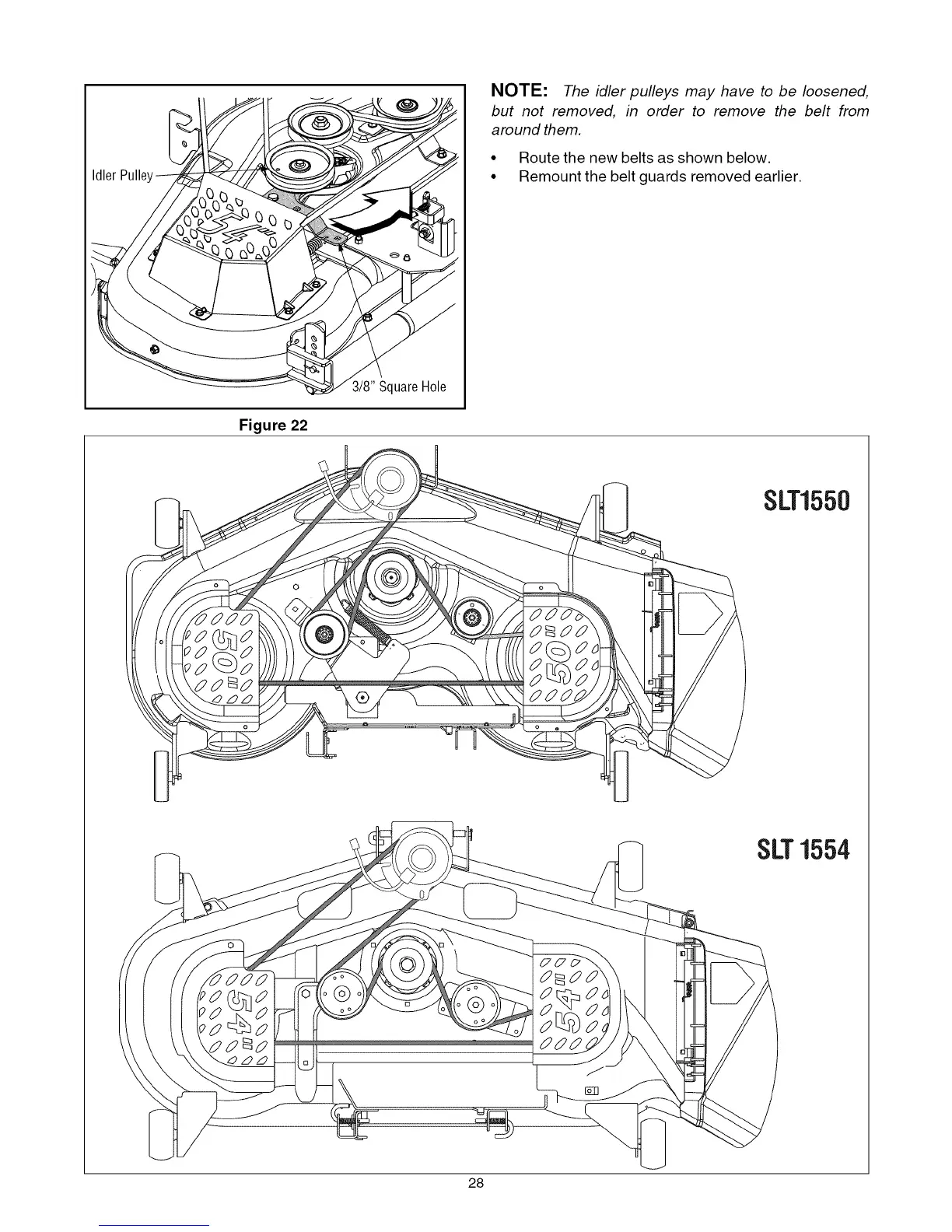 Idler Pulley

54"

3/8" Square Hole

Figure 22

NOTE: The idler pulleys may have to be loosened, but not removed, in order to remove the belt from around them.

• Route the new belts as shown below.
• Remount the belt guards removed earlier.

SLT1550

50"

50"

SLT 1554

54"

54"

28