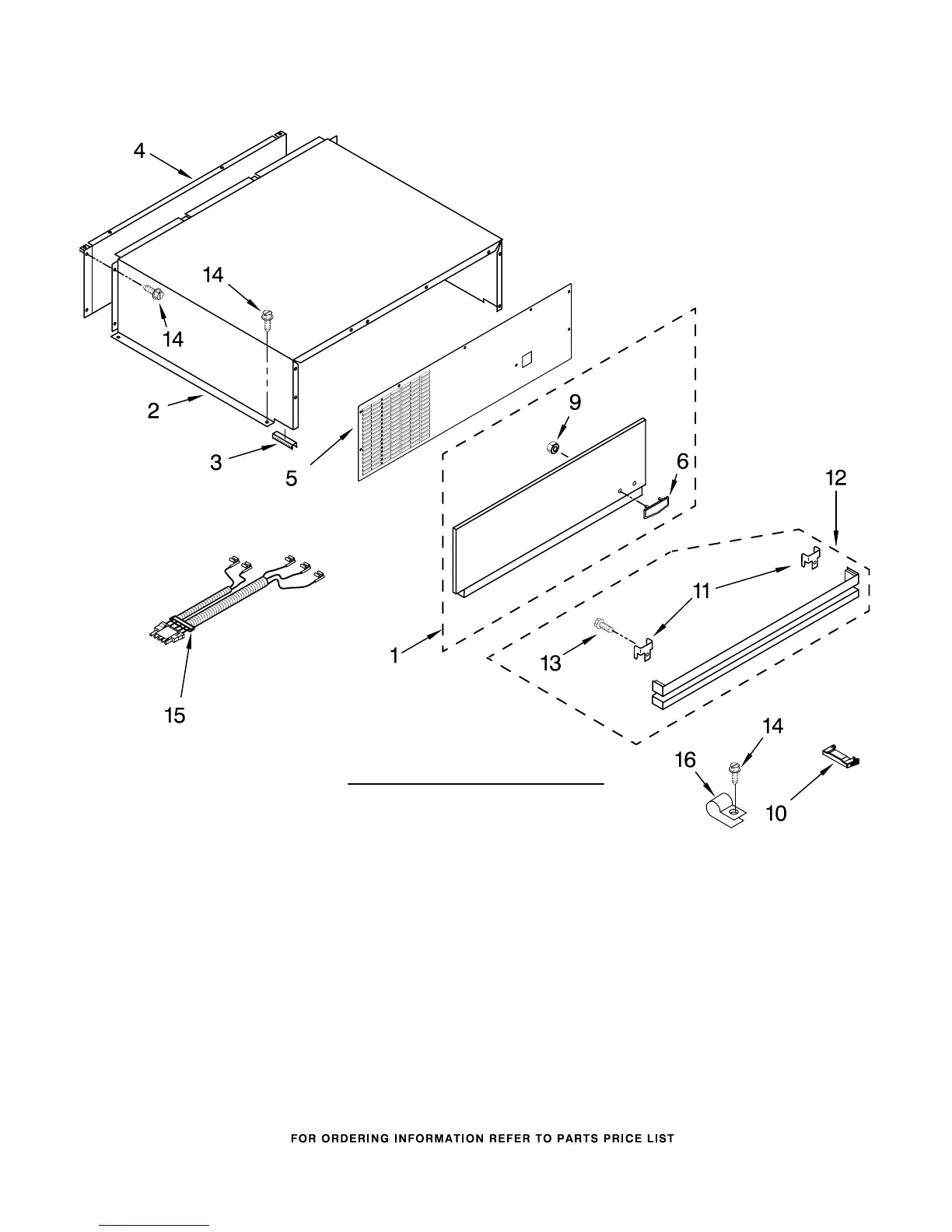 4

14

14

2

3

5

9

6

12

11

1

13

15

14

16

10

FOR ORDERING INFORMATION REFER TO PARTS PRICE LIST