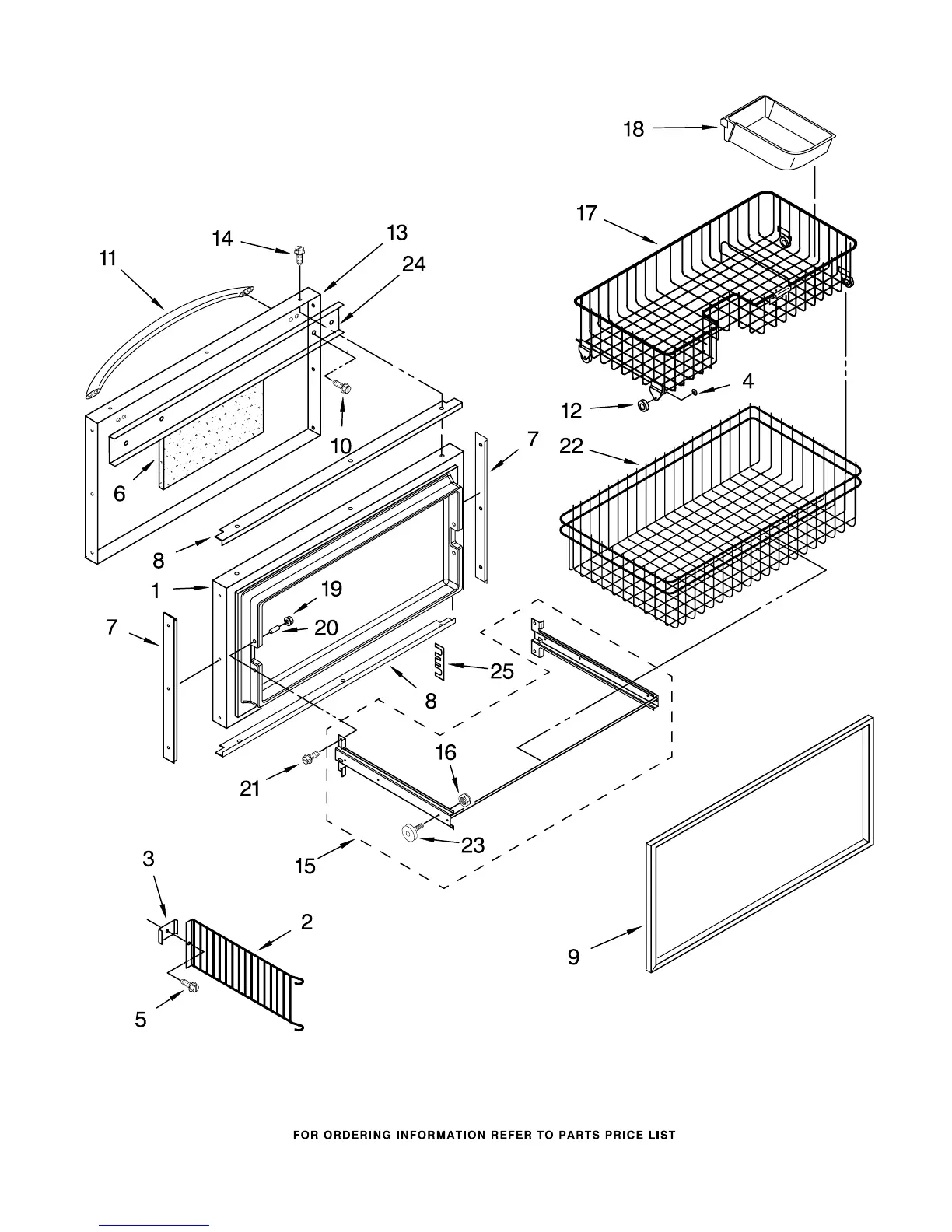 18

17

14

13

11

24

4

12

10

7

22

6

8

1

19

7

20

25

8

16

21

23

15

3

2

9

5

FOR ORDERING INFORMATION REFER TO PARTS PRICE LIST