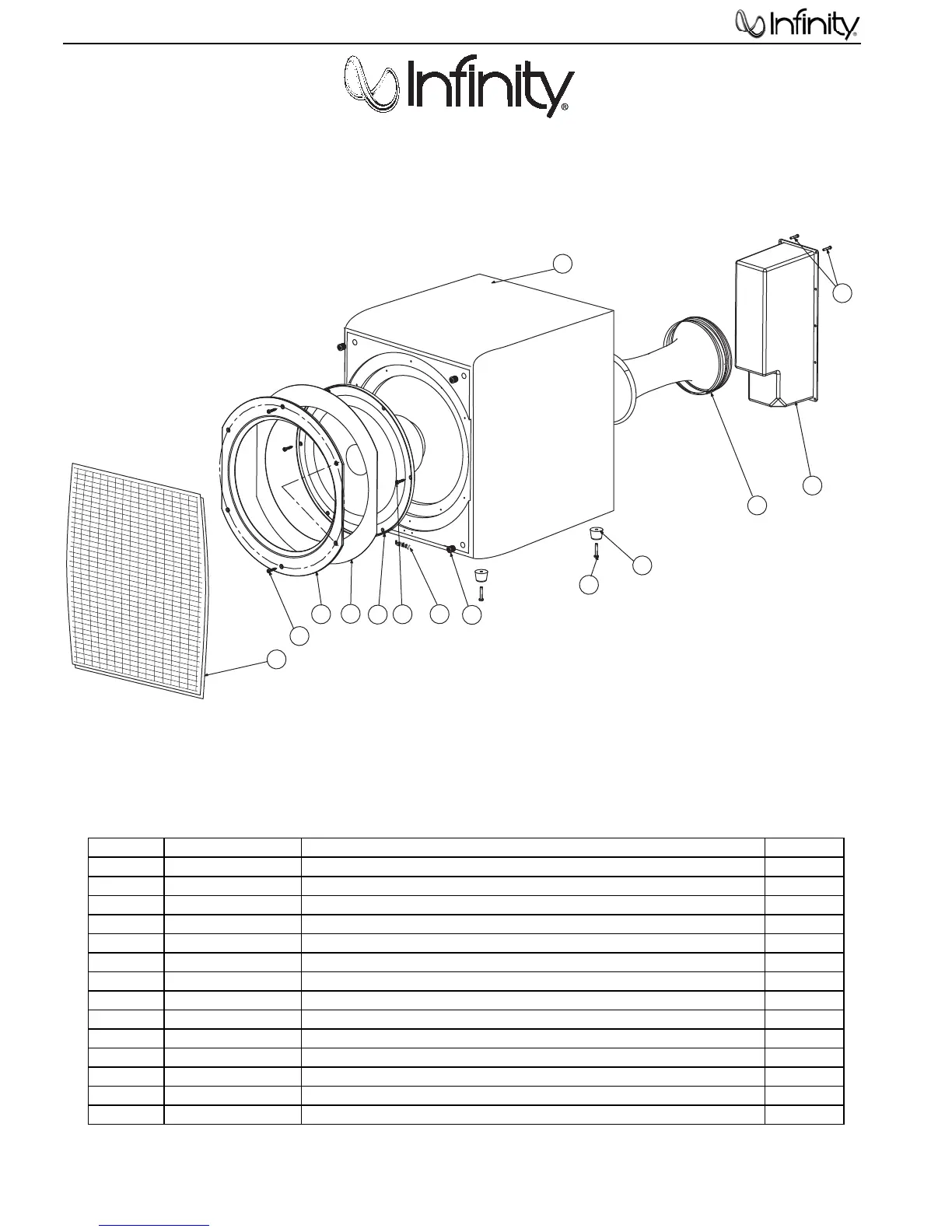 Infinity®

Infinity®