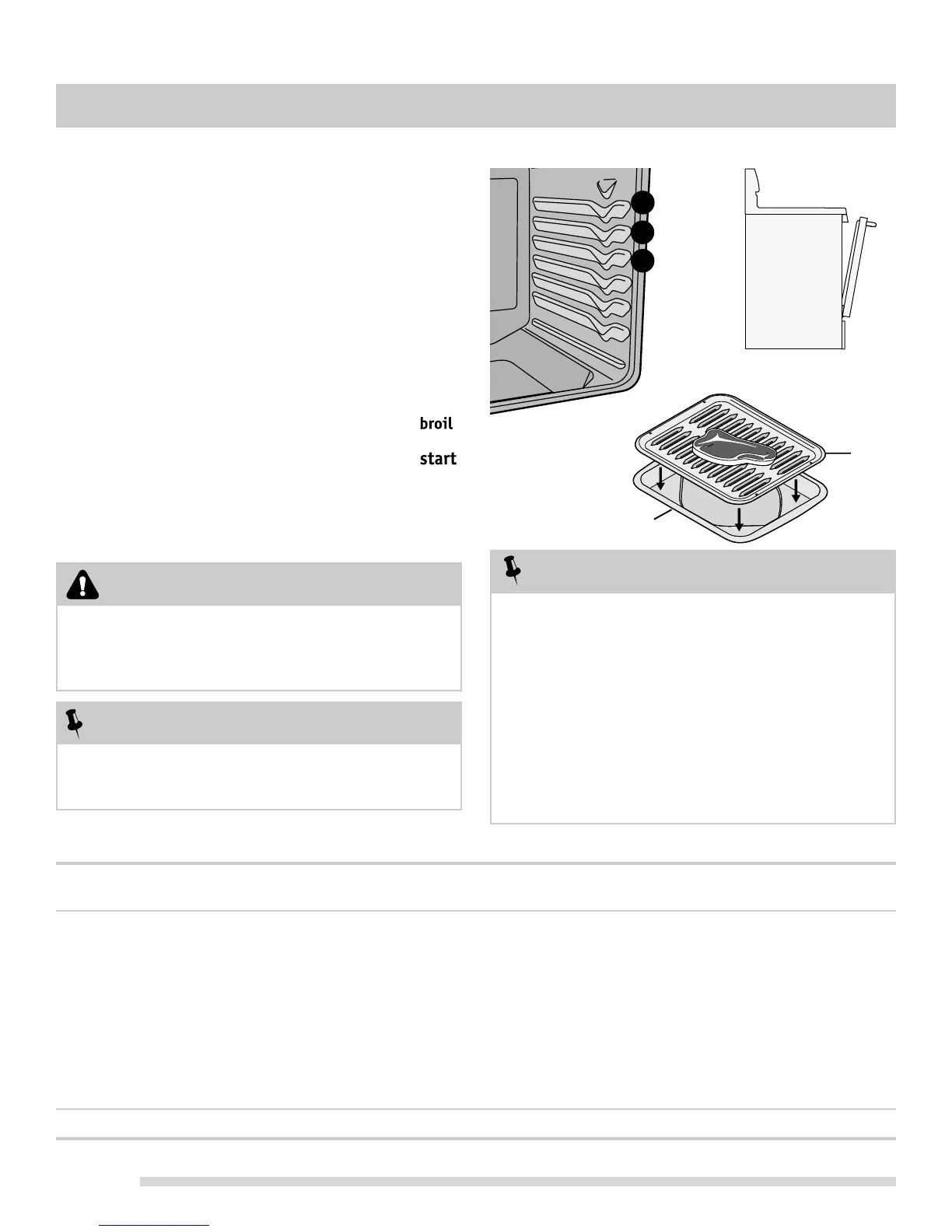 broil

start