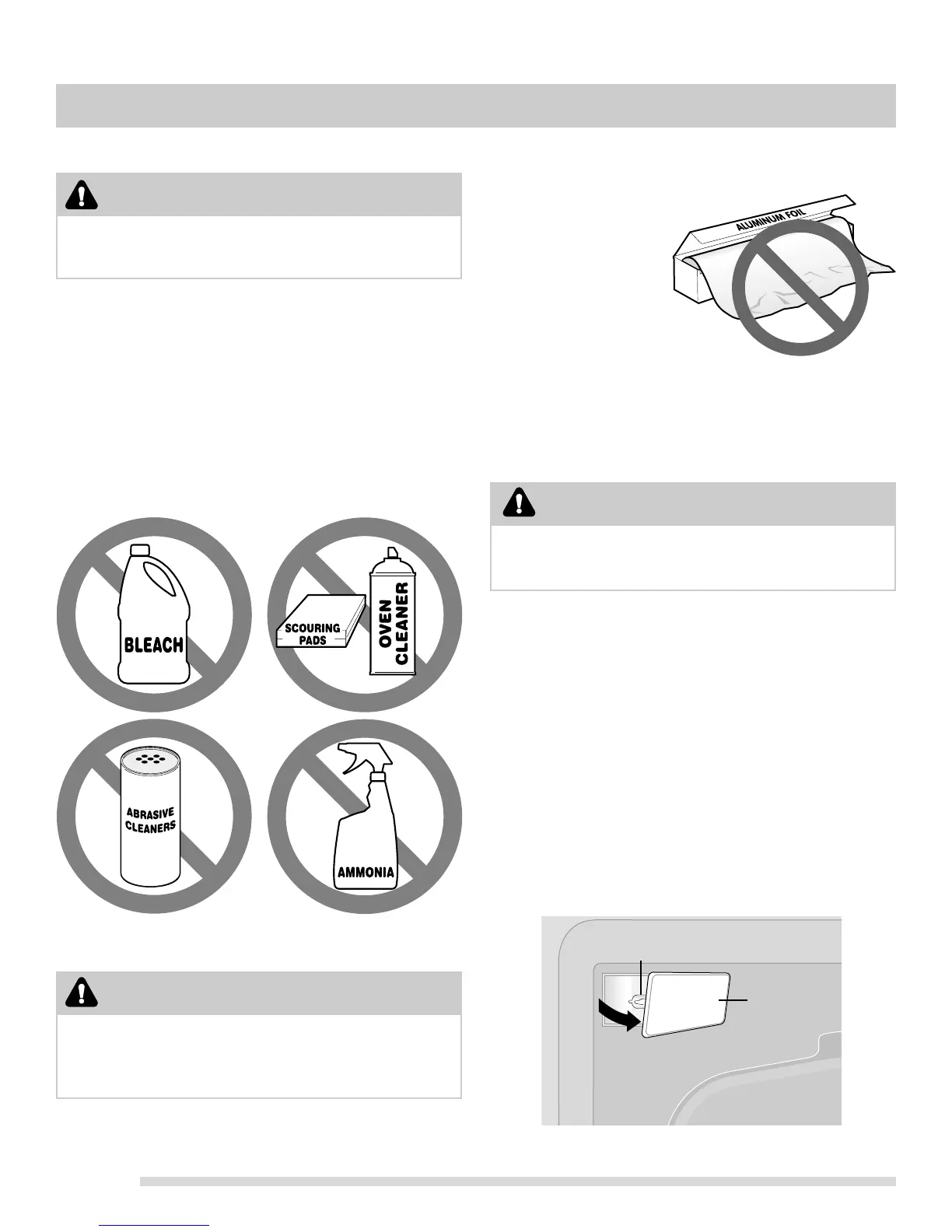 ALUMINUM FOIL

BLEACH

SCOURING PADS

OVEN CLEANER

ABRASIVE CLEANERS

AMMONIA