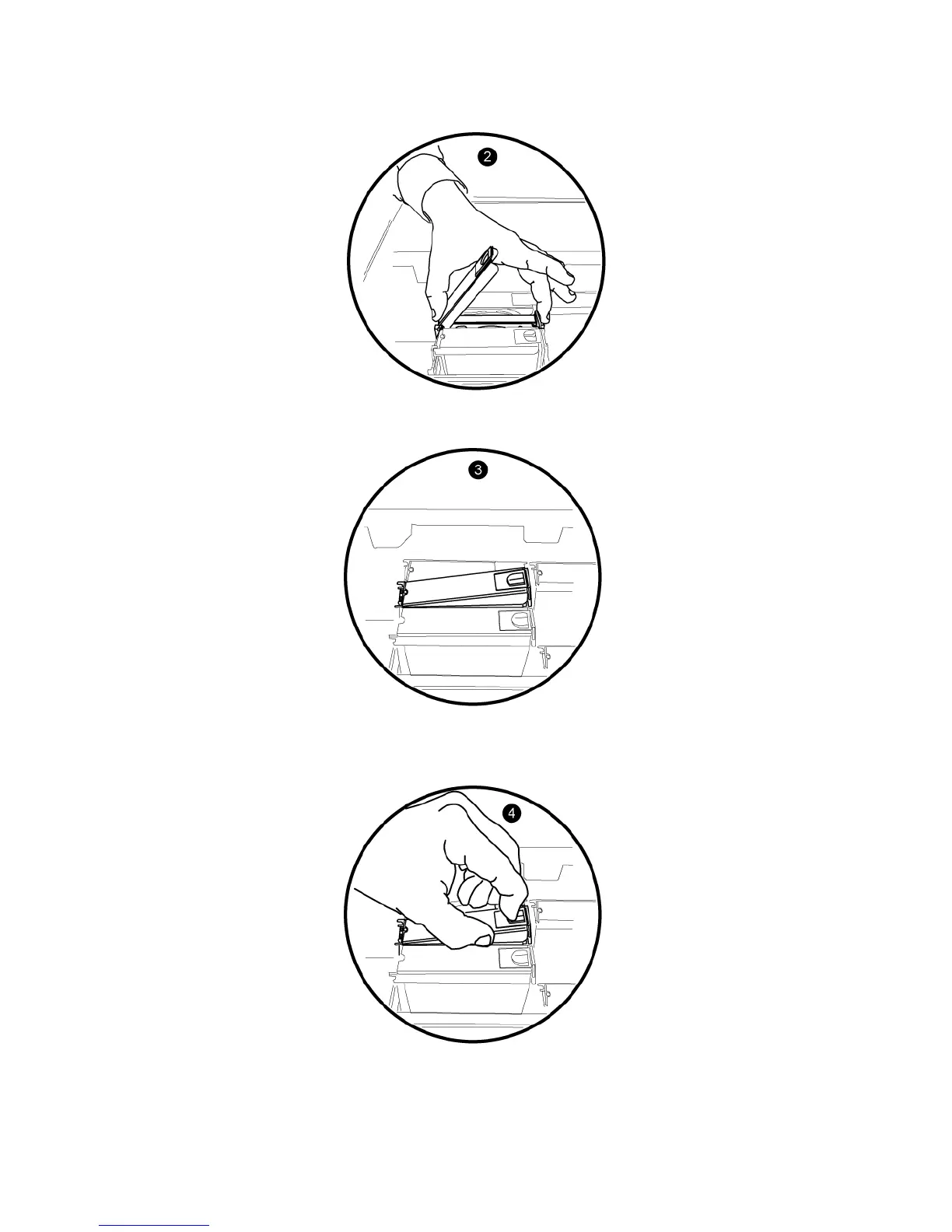 2

3

4