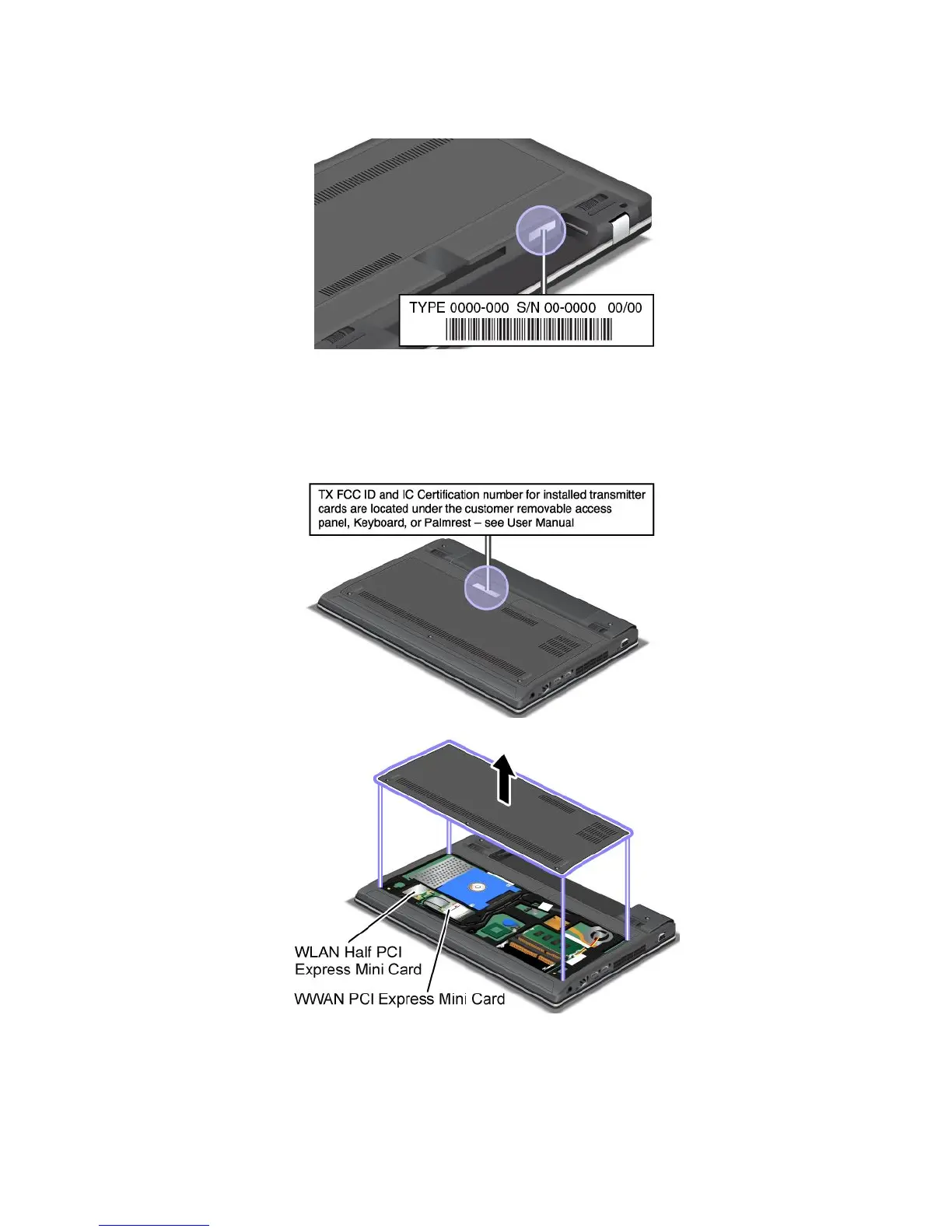 TYPE 0000-000 S/N 00-0000 00/00

TX FCC ID and IC Certification number for installed transmitter cards are located under the customer removable access panel, Keyboard, or Palmrest – see User Manual

WLAN Half PCI Express Mini Card

WWAN PCI Express Mini Card