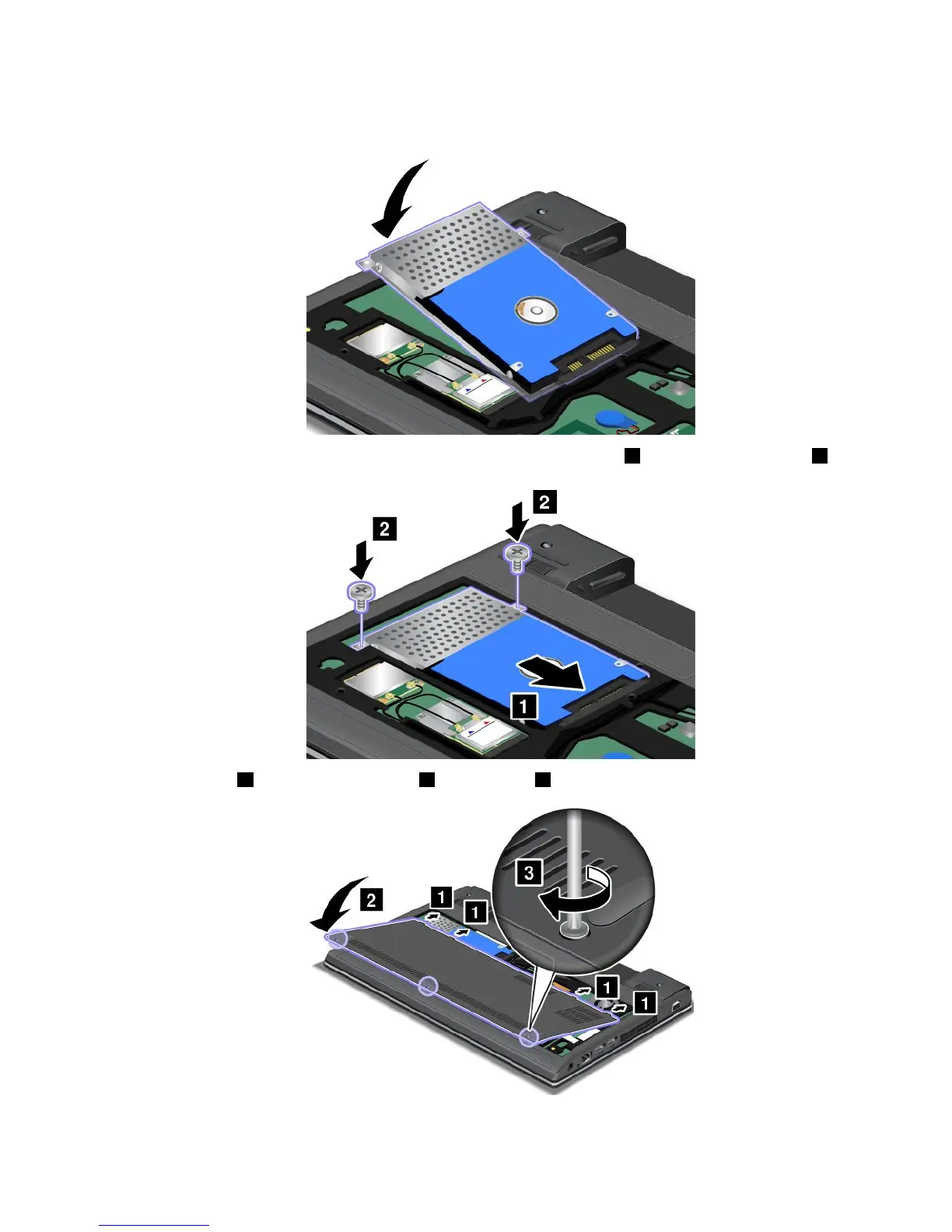 2
2
1

3
2
1
1
1
1