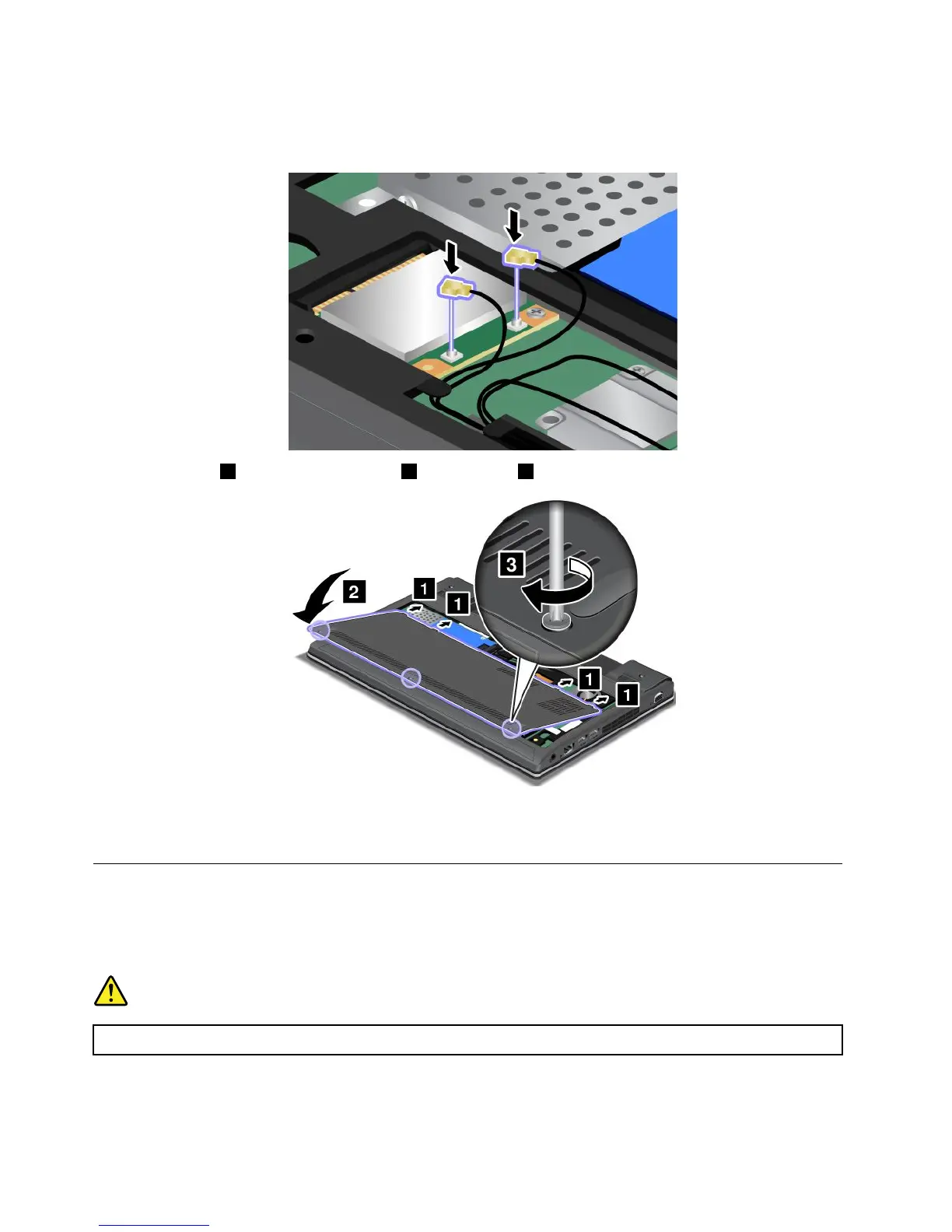 3

2

1

1

1

1