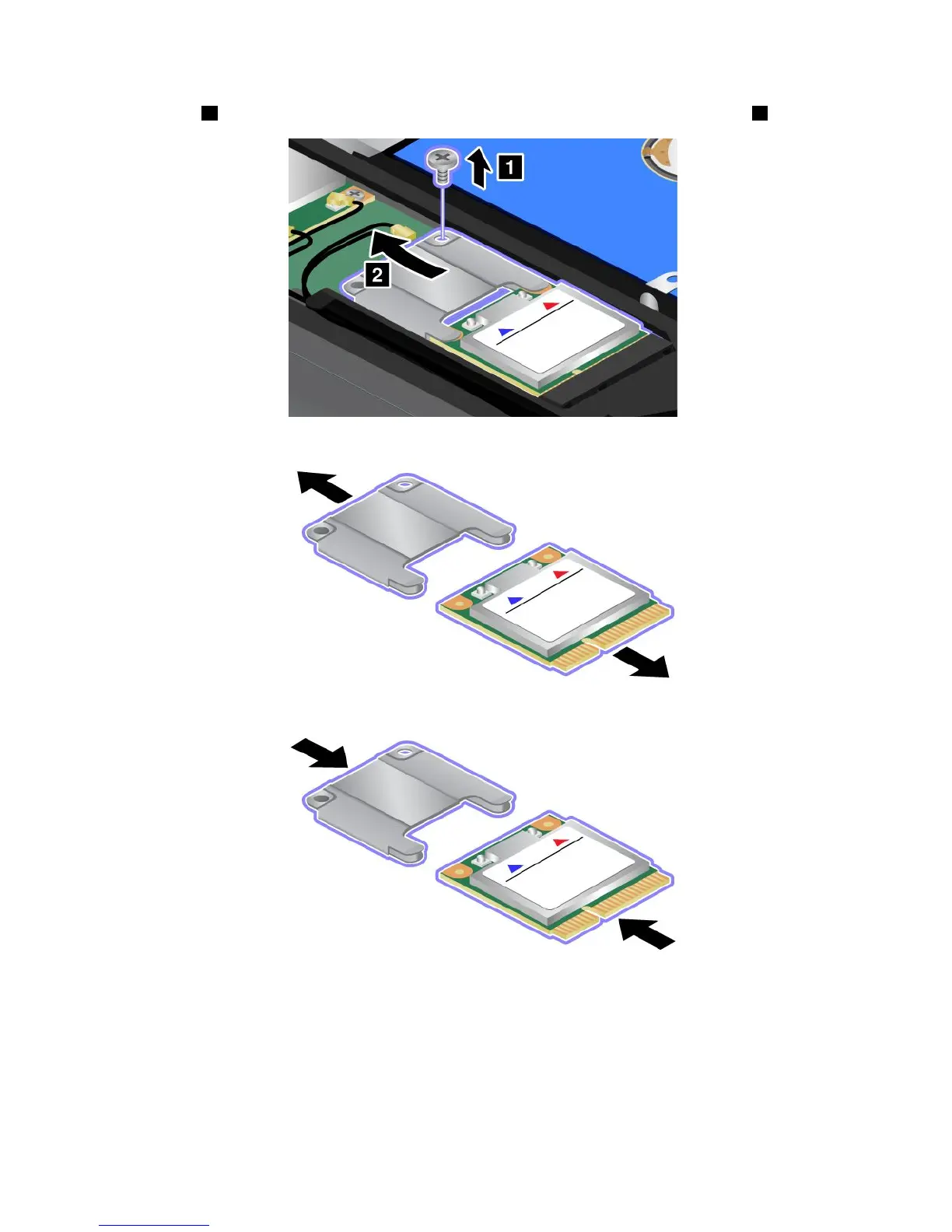 1

2