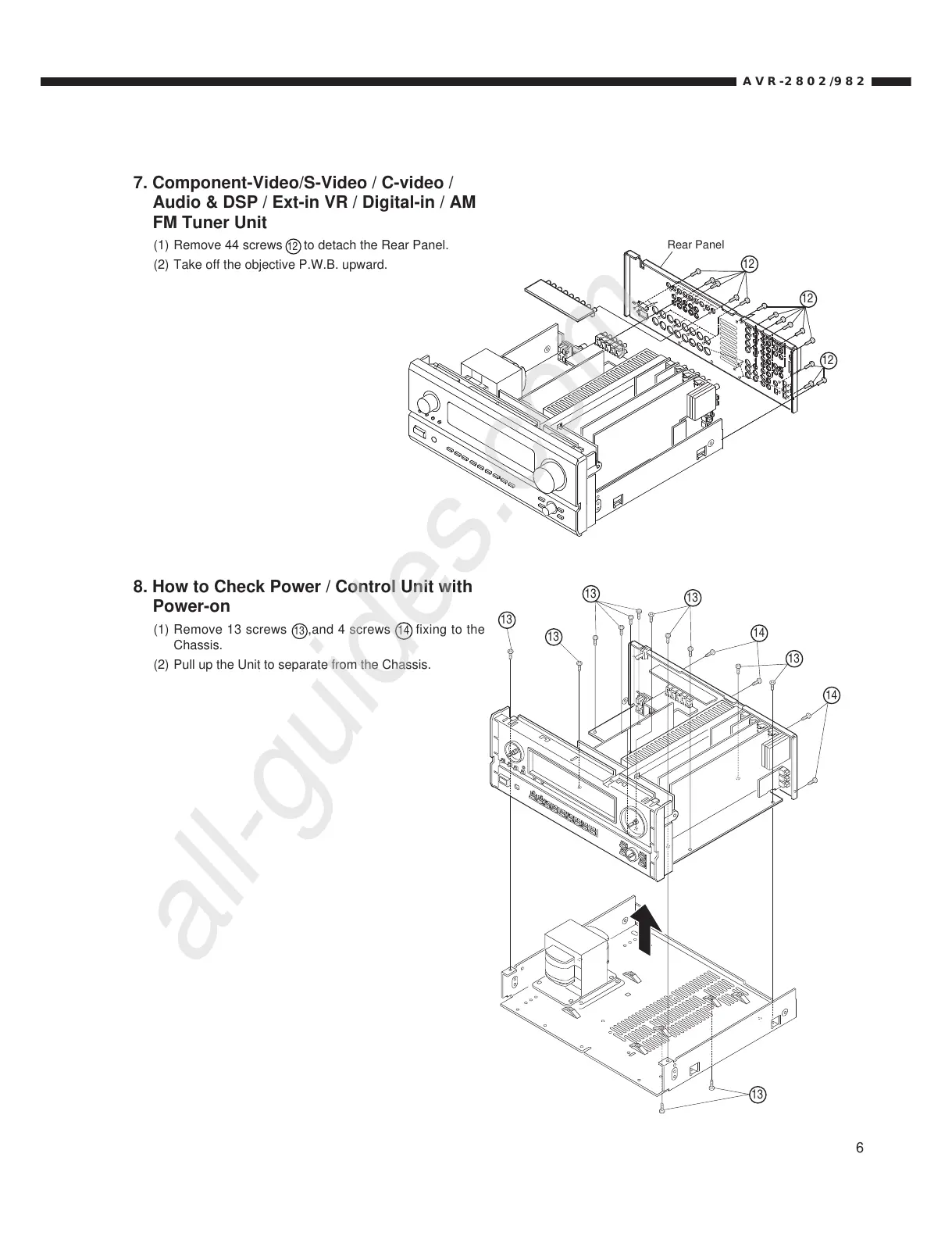 AVR-2802/982

7. Component-Video/S-Video / C-video / Audio & DSP / Ext-in VR / Digital-in / AM FM Tuner Unit

(1) Remove 44 screws ⑫ to detach the Rear Panel.

(2) Take off the objective P.W.B. upward.

Rear Panel

⑫

⑫

⑫

8. How to Check Power / Control Unit with Power-on

(1) Remove 13 screws ⑬,and 4 screws ⑭ fixing to the Chassis.

(2) Pull up the Unit to separate from the Chassis.

⑬

⑬

⑬

⑬

⑭

⑬

⑭

⑬

all-guides.com

6