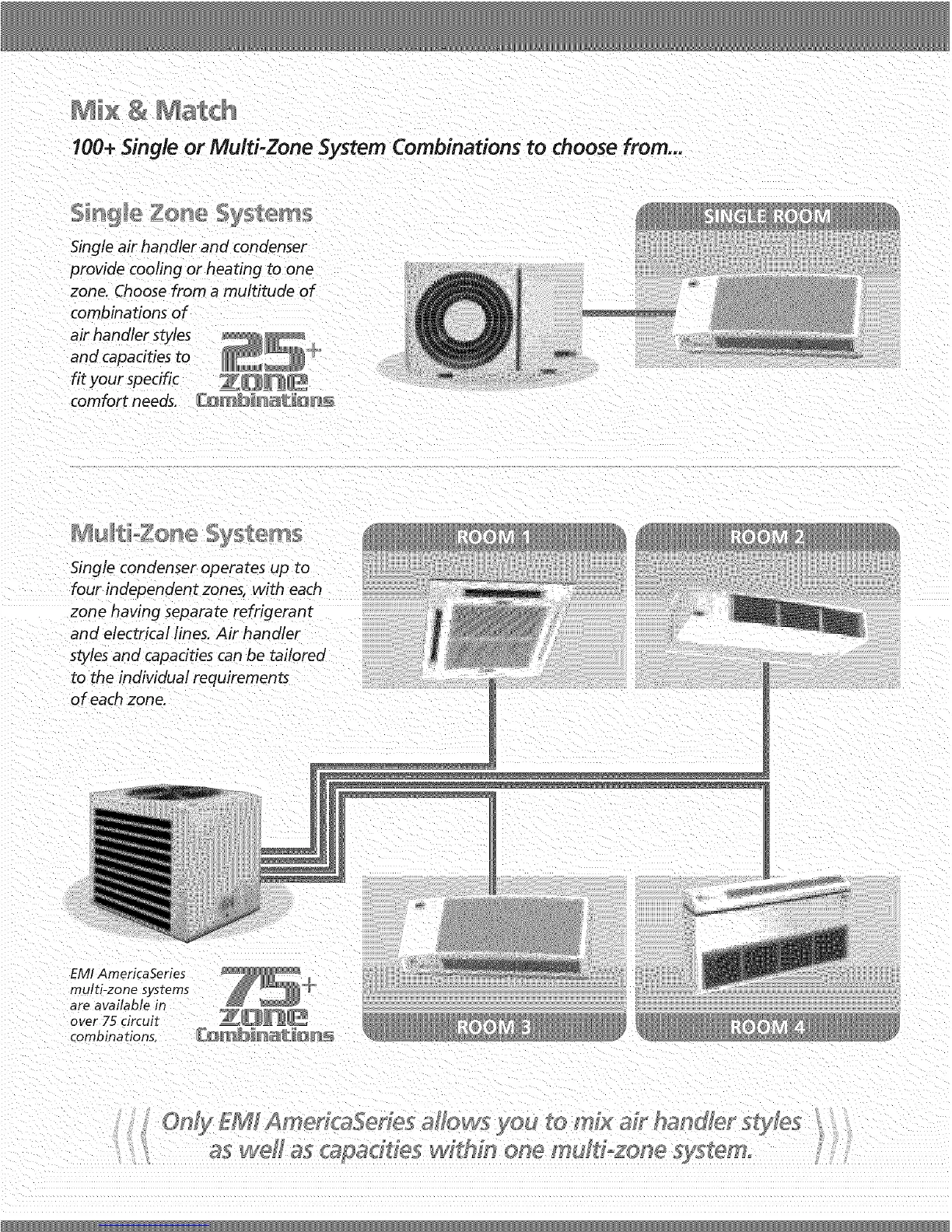 Mix & Match

100+ Single or Multi-Zone System Combinations to choose from...

Single Zone Systems

Single air handler and condenser provide cooling or heating to one zone. Choose from a multitude of combinations of air handler styles and capacities to fit your specific comfort needs.

25+ zone Combinations

SINGLE ROOM

Multi-Zone Systems

Single condenser operates up to four independent zones, with each zone having separate refrigerant and electrical lines. Air handler styles and capacities can be tailored to the individual requirements of each zone.

ROOM 1

ROOM 2

EMI AmericaSeries multi-zone systems are available in over 75 circuit combinations.

75+ zone Combinations

ROOM 3

ROOM 4

Only EMI AmericaSeries allows you to mix air handler styles as well as capacities within one multi-zone system.