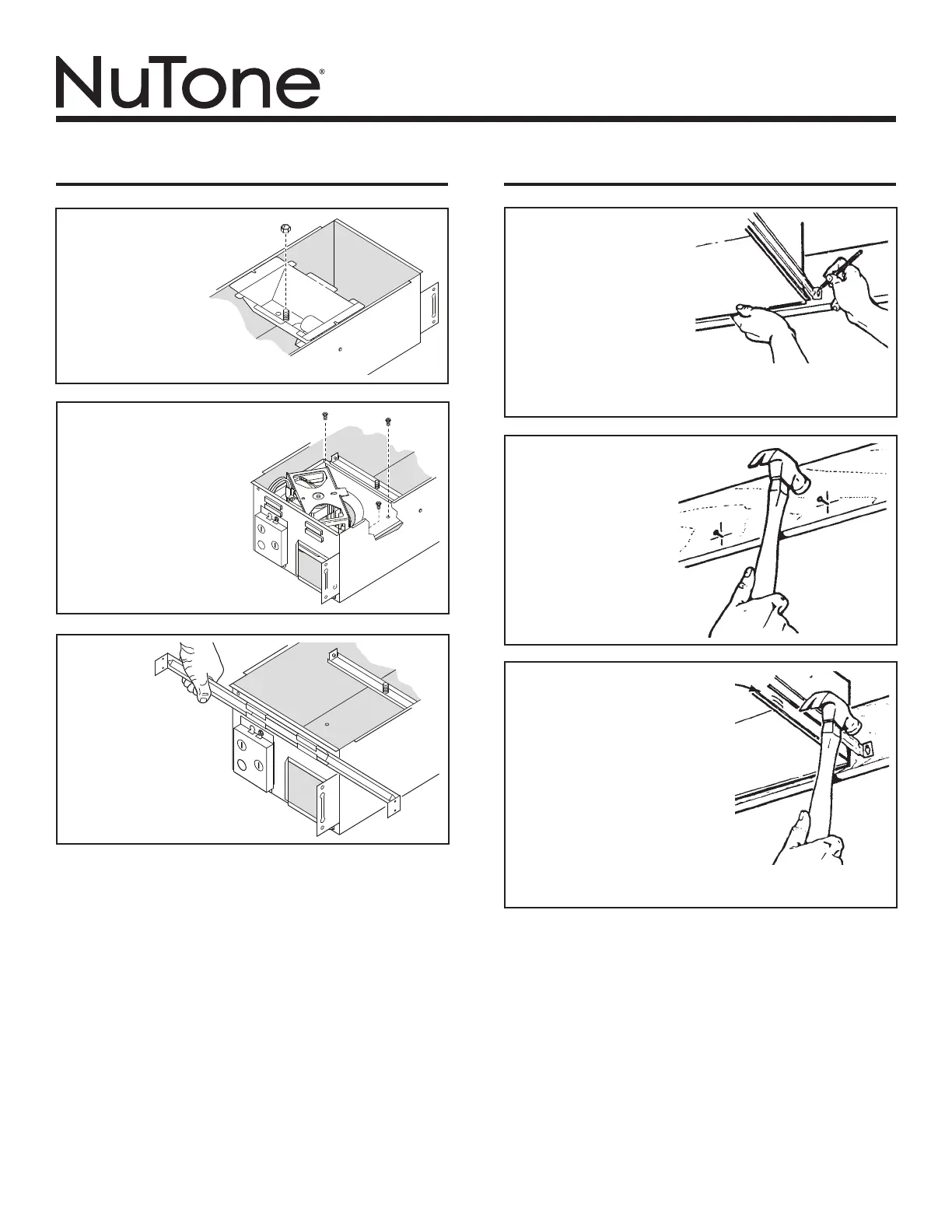 NuTone®