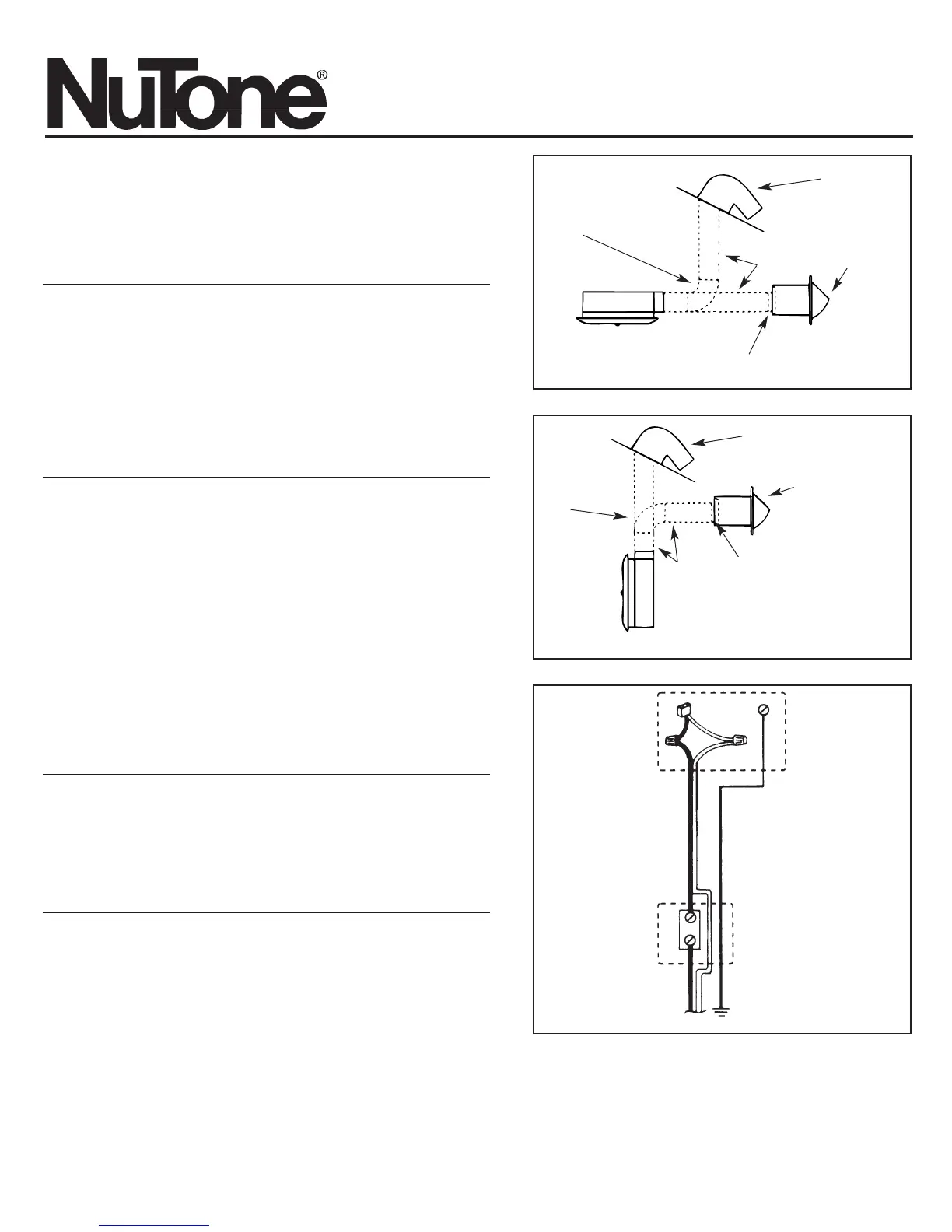 NuTone®