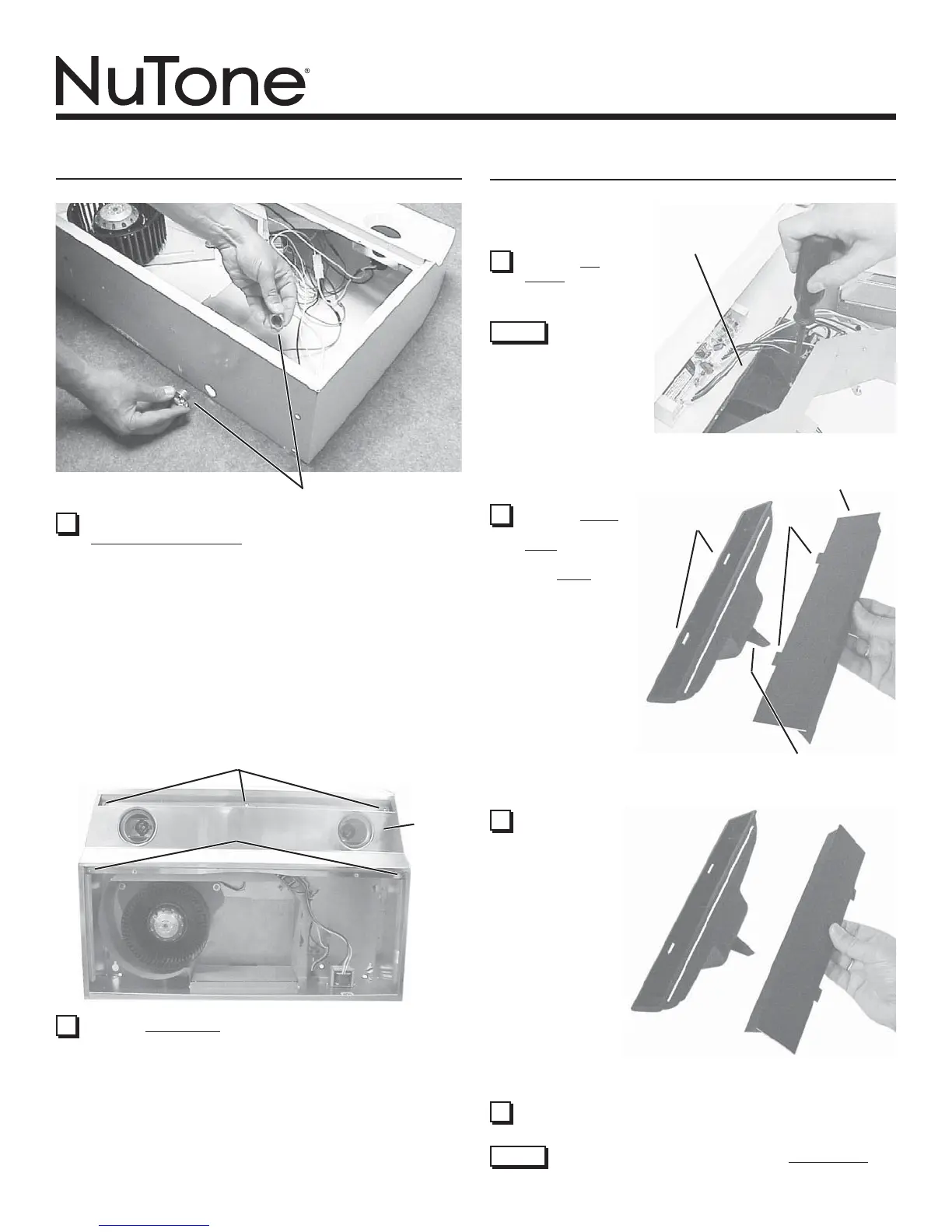 NuTone®