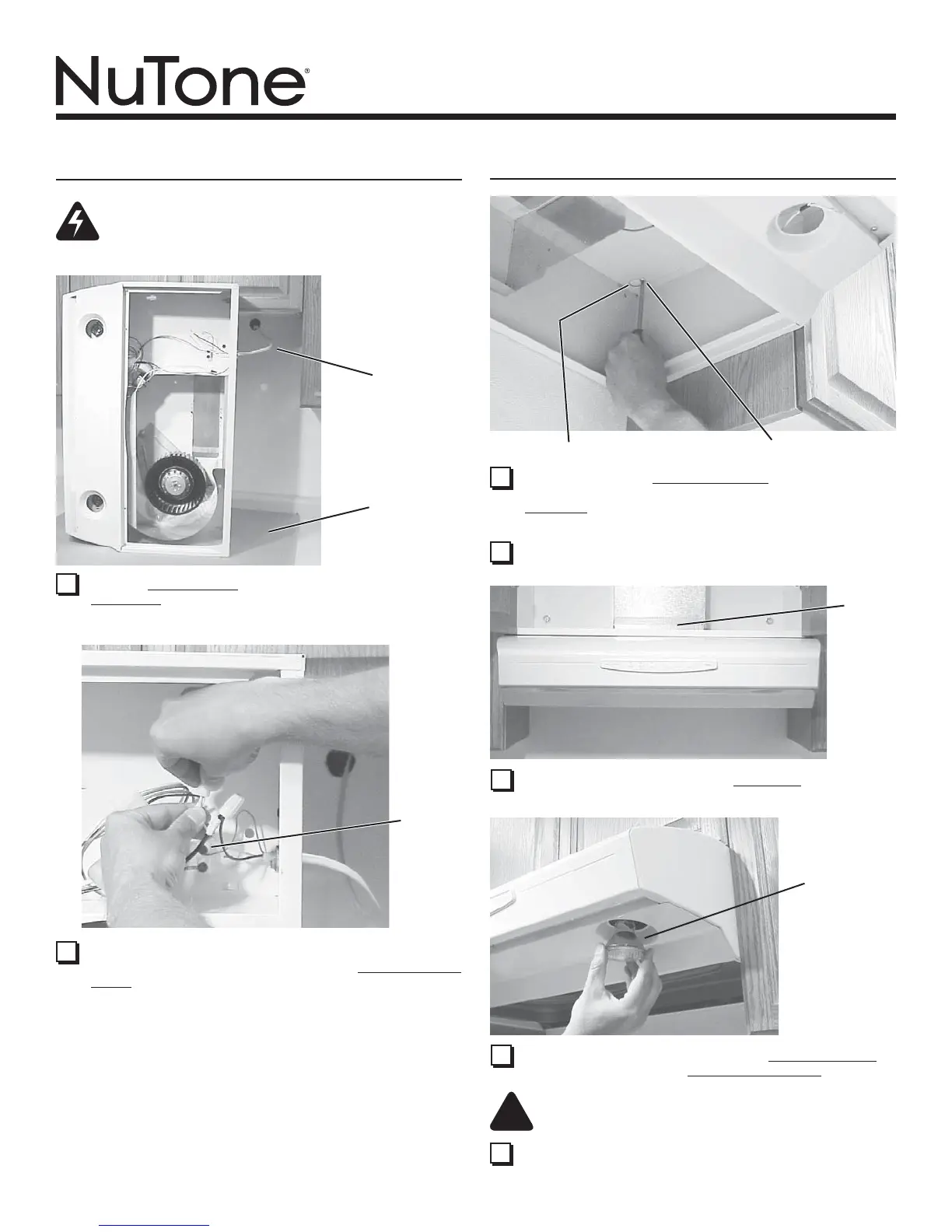 NuTone®