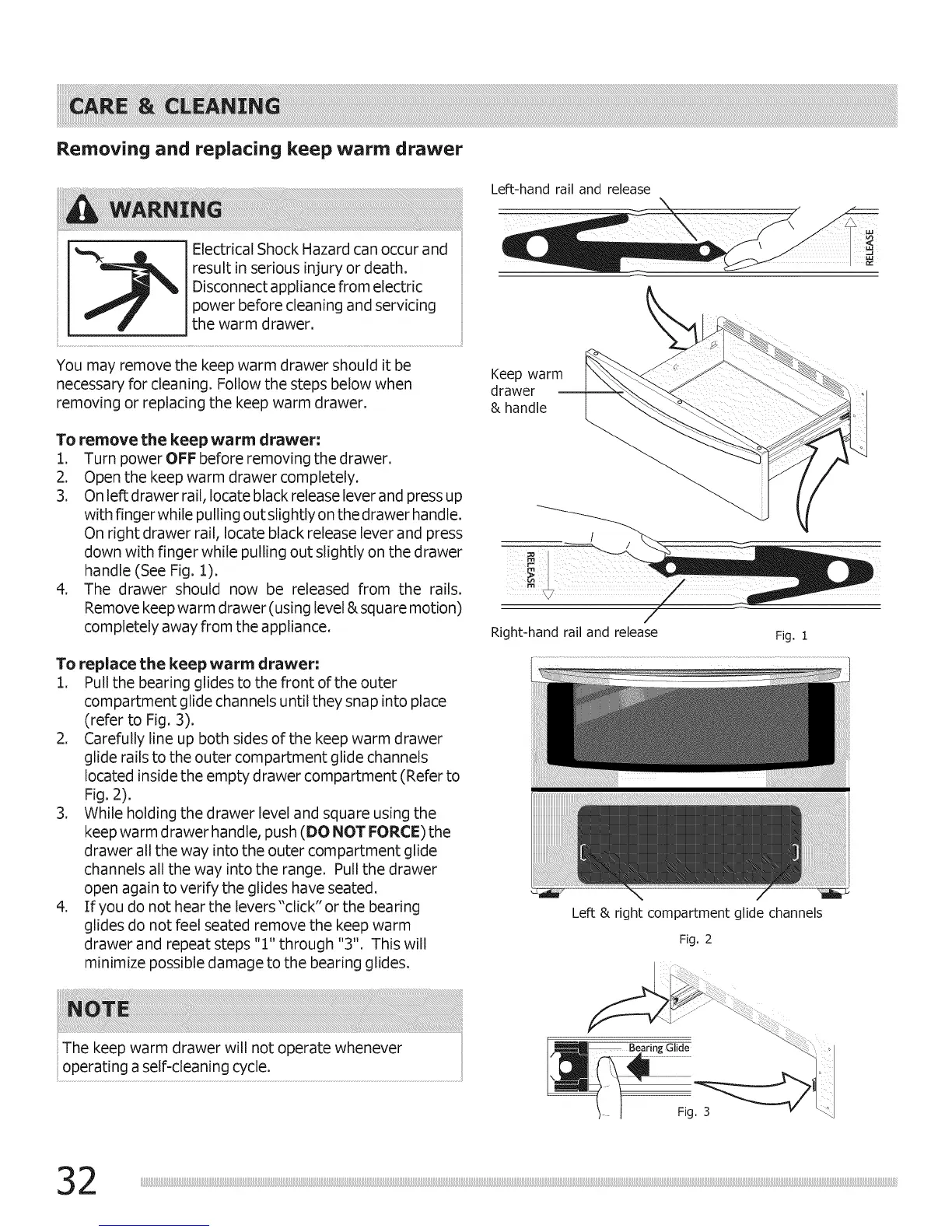 CARE & CLEANING

Removing and replacing keep warm drawer

WARNING

Electrical Shock Hazard can occur and result in serious injury or death. Disconnect appliance from electric power before cleaning and servicing the warm drawer.

You may remove the keep warm drawer should it be necessary for cleaning. Follow the steps below when removing or replacing the keep warm drawer.

To remove the keep warm drawer:
1. Turn power OFF before removing the drawer.
2. Open the keep warm drawer completely.
3. On left drawer rail, locate black release lever and press up with finger while pulling out slightly on the drawer handle. On right drawer rail, locate black release lever and press down with finger while pulling out slightly on the drawer handle (See Fig. 1).
4. The drawer should now be released from the rails. Remove keep warm drawer (using level & square motion) completely away from the appliance.

To replace the keep warm drawer:
1. Pull the bearing glides to the front of the outer compartment glide channels until they snap into place (refer to Fig. 3).
2. Carefully line up both sides of the keep warm drawer glide rails to the outer compartment glide channels located inside the empty drawer compartment (Refer to Fig. 2).
3. While holding the drawer level and square using the keep warm drawer handle, push (DO NOT FORCE) the drawer all the way into the outer compartment glide channels all the way into the range. Pull the drawer open again to verify the glides have seated.
4. If you do not hear the levers "click" or the bearing glides do not feel seated remove the keep warm drawer and repeat steps "1" through "3". This will minimize possible damage to the bearing glides.

NOTE

The keep warm drawer will not operate whenever operating a self-cleaning cycle.

Left-hand rail and release

RELEASE

Keep warm drawer & handle

RELEASE

Right-hand rail and release

Fig. 1

Left & right compartment glide channels

Fig. 2

Bearing Glide

Fig. 3

32