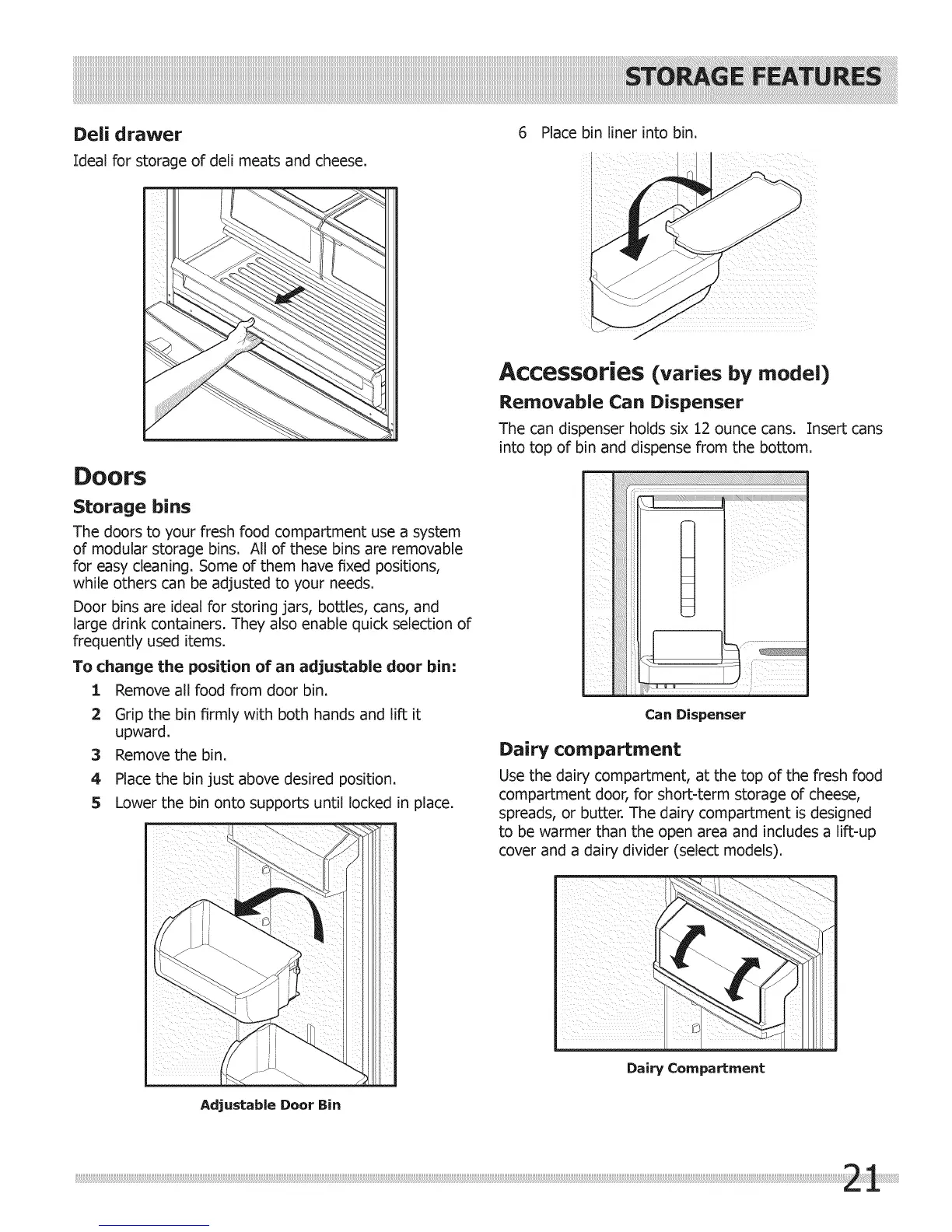 STORAGE FEATURES

Deli drawer

Ideal for storage of deli meats and cheese.

Doors

Storage bins

The doors to your fresh food compartment use a system of modular storage bins. All of these bins are removable for easy cleaning. Some of them have fixed positions, while others can be adjusted to your needs.

Door bins are ideal for storing jars, bottles, cans, and large drink containers. They also enable quick selection of frequently used items.

To change the position of an adjustable door bin:

1 Remove all food from door bin.

2 Grip the bin firmly with both hands and lift it upward.

3 Remove the bin.

4 Place the bin just above desired position.

5 Lower the bin onto supports until locked in place.

Adjustable Door Bin

6 Place bin liner into bin.

Accessories (varies by model)

Removable Can Dispenser

The can dispenser holds six 12 ounce cans. Insert cans into top of bin and dispense from the bottom.

Can Dispenser

Dairy compartment

Use the dairy compartment, at the top of the fresh food compartment door, for short-term storage of cheese, spreads, or butter. The dairy compartment is designed to be warmer than the open area and includes a lift-up cover and a dairy divider (select models).

Dairy Compartment

21