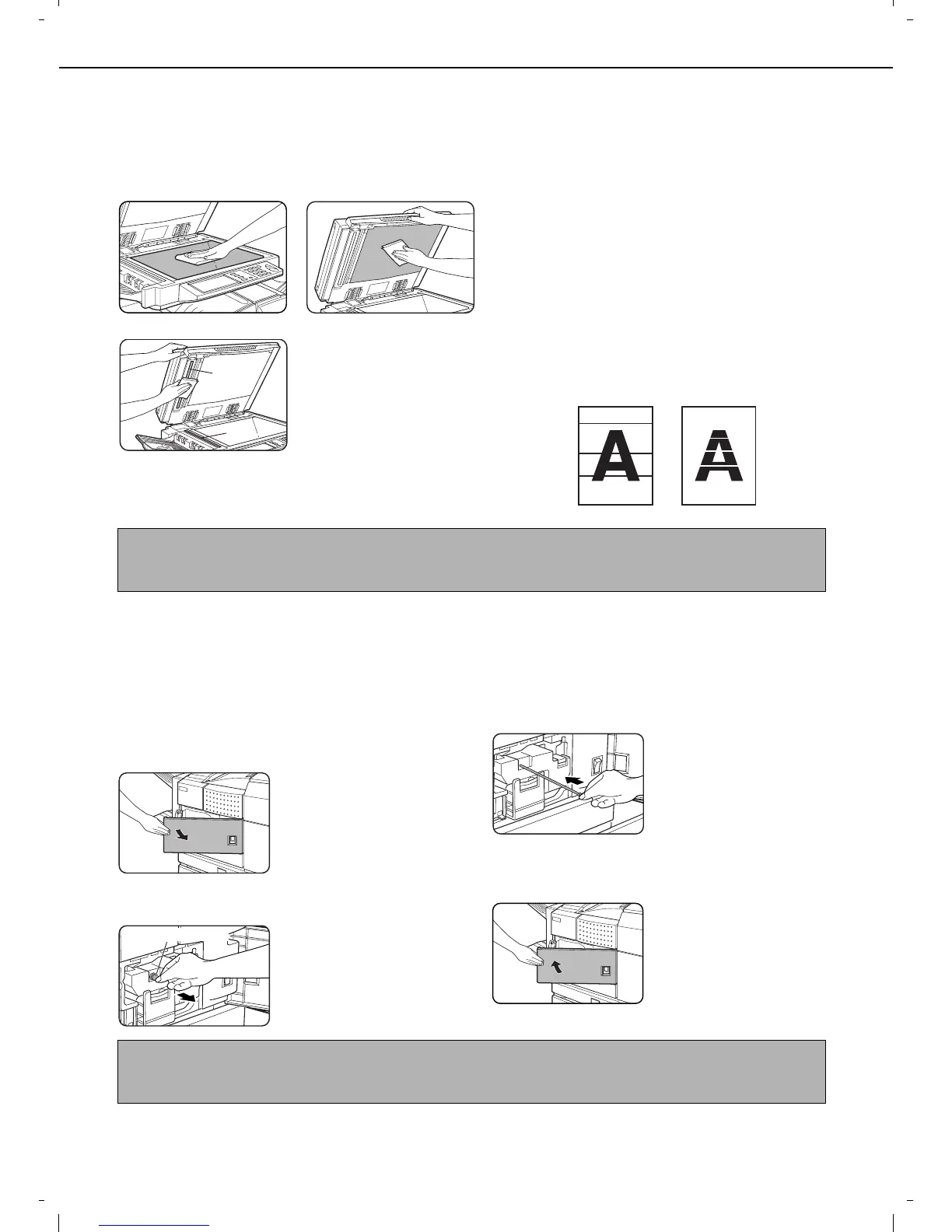 A
A