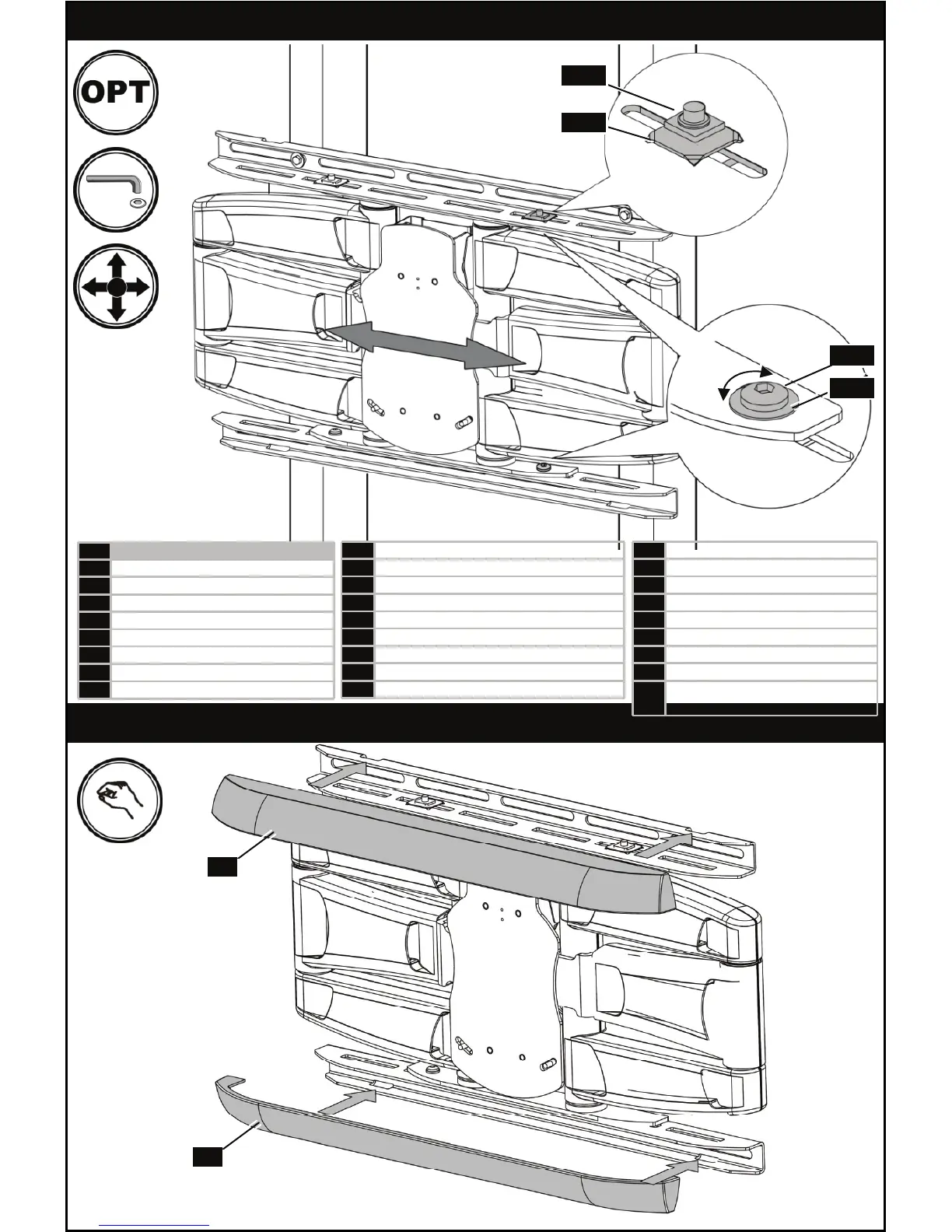 OPT