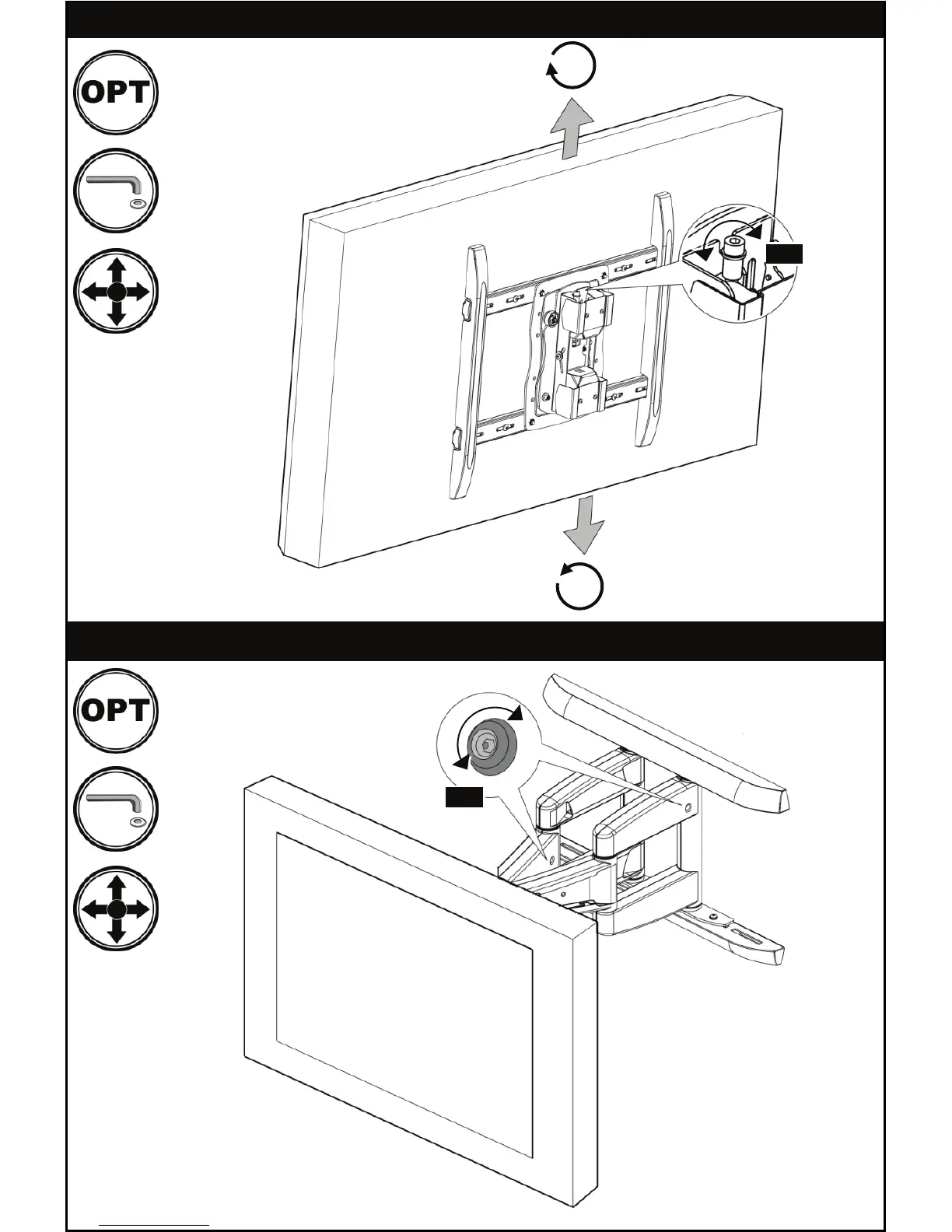 OPT

OPT