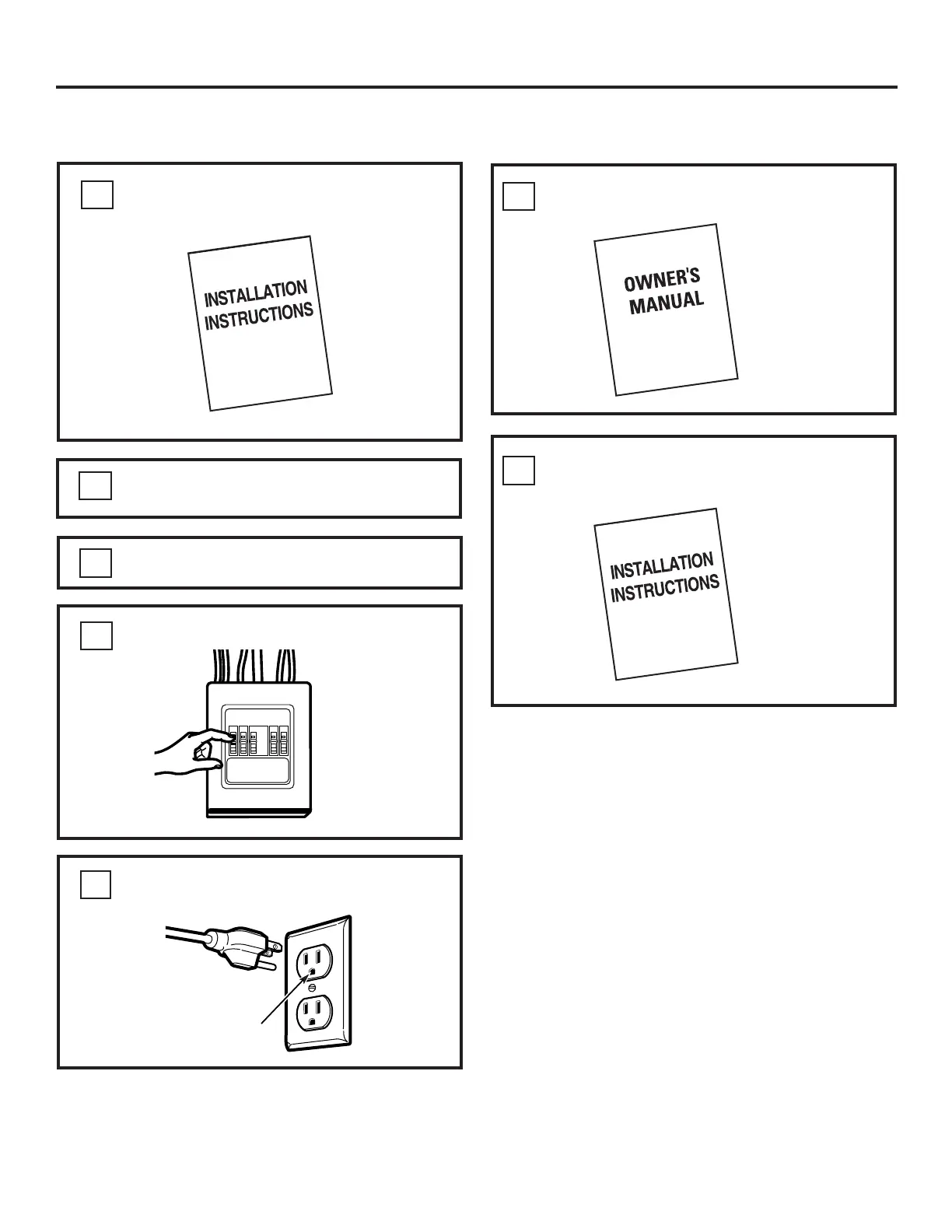 INSTALLATION INSTRUCTIONS

OWNER'S MANUAL

INSTALLATION INSTRUCTIONS